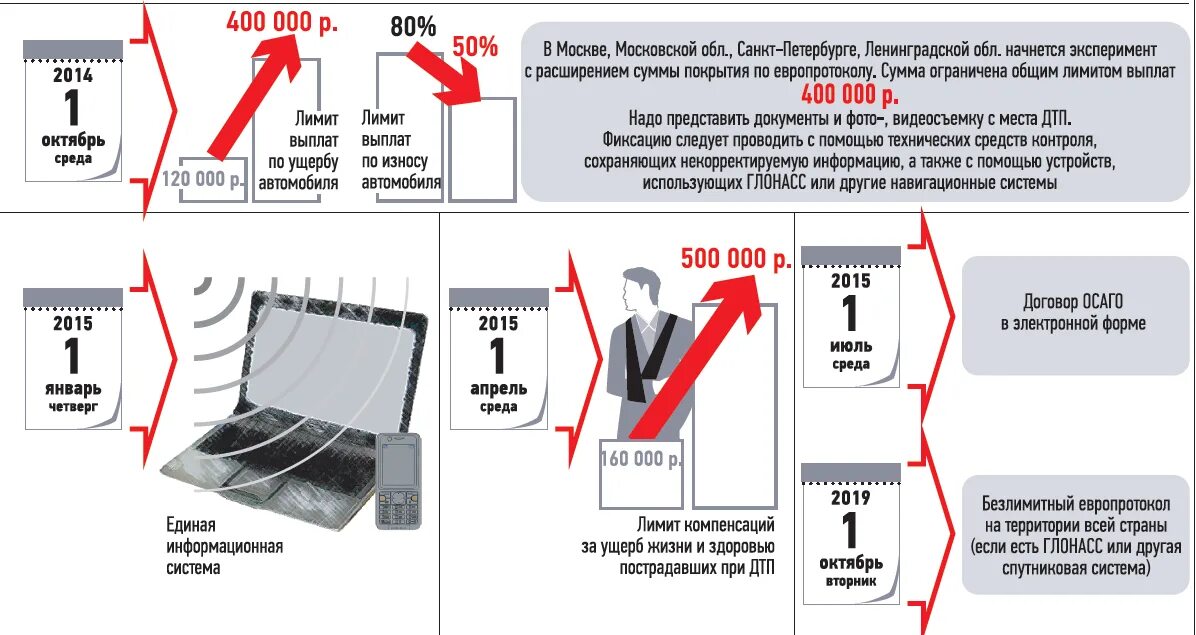 2014
1
октябрь
среда

400 000 р.

120 000 р.

Лимит выплат по ущербу автомобиля

80%

50%

Лимит выплат по износу автомобиля

В Москве, Московской обл., Санкт-Петербурге, Ленинградской обл. начнется эксперимент с расширением суммы покрытия по европротоколу. Сумма ограничена общим лимитом выплат
400 000 р.
Надо представить документы и фото-, видеосъемку с места ДТП.
Фиксацию следует проводить с помощью технических средств контроля, сохраняющих некорректируемую информацию, а также с помощью устройств, использующих ГЛОНАСС или другие навигационные системы

2015
1
январь
четверг

Единая информационная система

2015
1
апрель
среда

500 000 р.

160 000 р.

Лимит компенсаций за ущерб жизни и здоровью пострадавших при ДТП

2015
1
июль
среда

Договор ОСАГО в электронной форме

2019
1
октябрь
вторник

Безлимитный европротокол на территории всей страны (если есть ГЛОНАСС или другая спутниковая система)