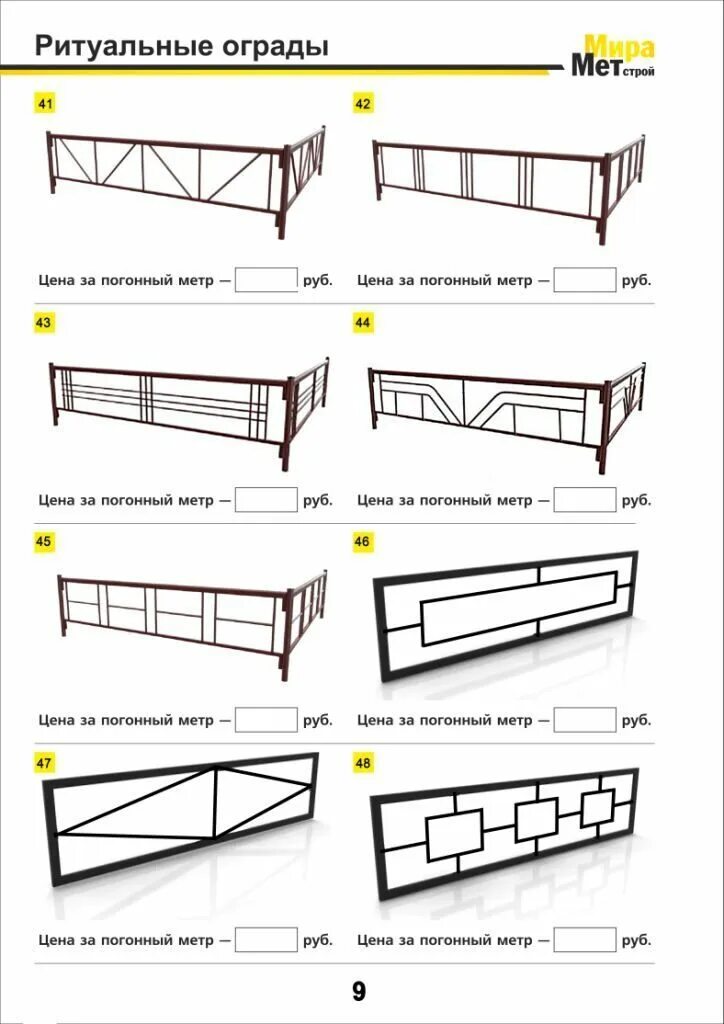 Ритуальные ограды

Мира Мет строй

41

Цена за погонный метр — руб.

42

Цена за погонный метр — руб.

43

Цена за погонный метр — руб.

44

Цена за погонный метр — руб.

45

Цена за погонный метр — руб.

46

Цена за погонный метр — руб.

47

Цена за погонный метр — руб.

48

Цена за погонный метр — руб.

9