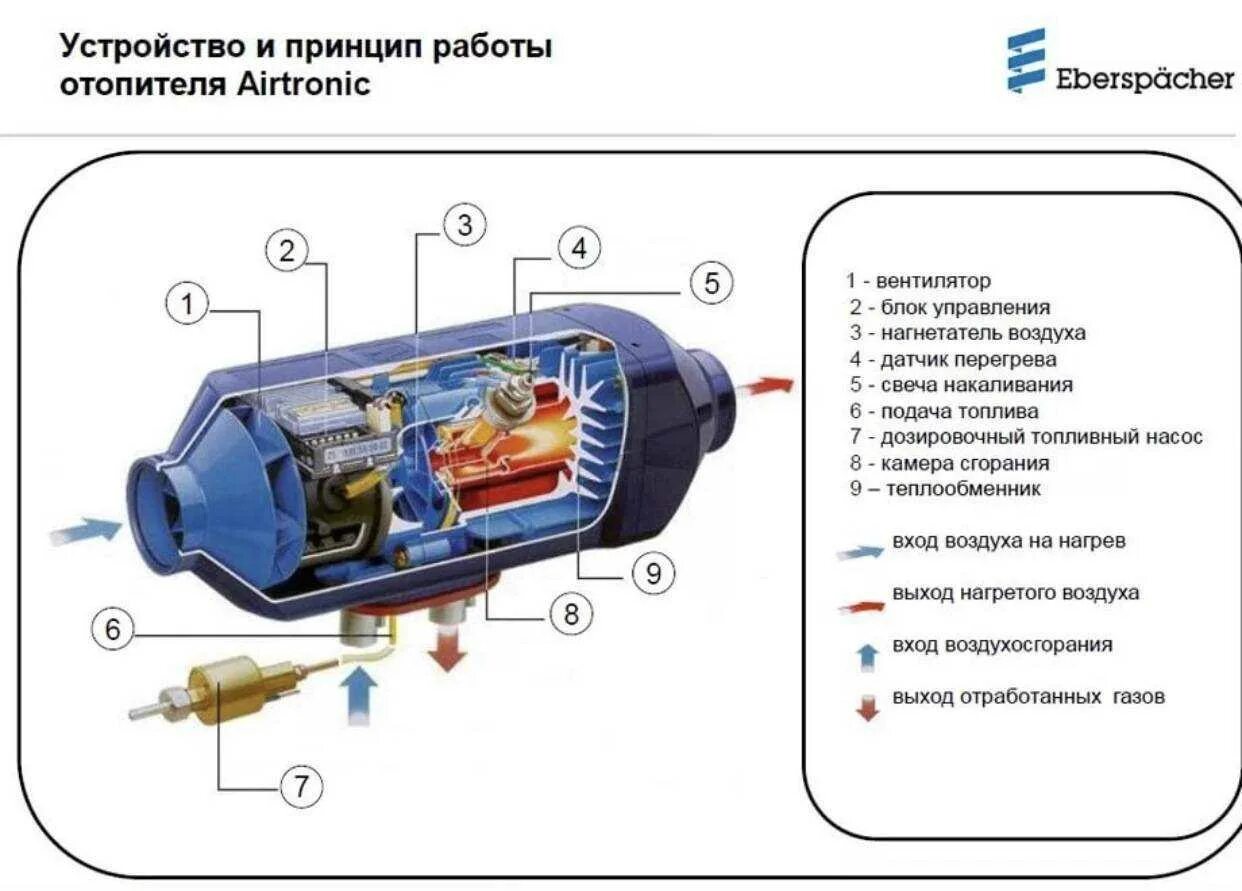 Устройство и принцип работы отопителя Airtronic

Eberspächer

1
2
3
4
5
6
7
8
9

1 - вентилятор
2 - блок управления
3 - нагнетатель воздуха
4 - датчик перегрева
5 - свеча накаливания
6 - подача топлива
7 - дозировочный топливный насос
8 - камера сгорания
9 – теплообменник

вход воздуха на нагрев

выход нагретого воздуха

вход воздухосгорания

выход отработанных газов