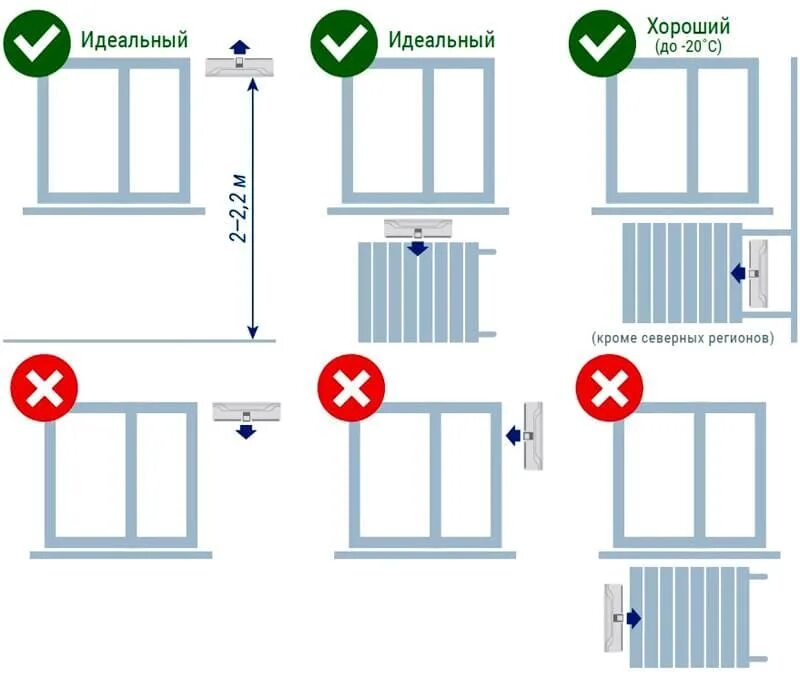 Идеальный

2–2,2 м

Идеальный

Хороший
(до -20°C)

(кроме северных регионов)