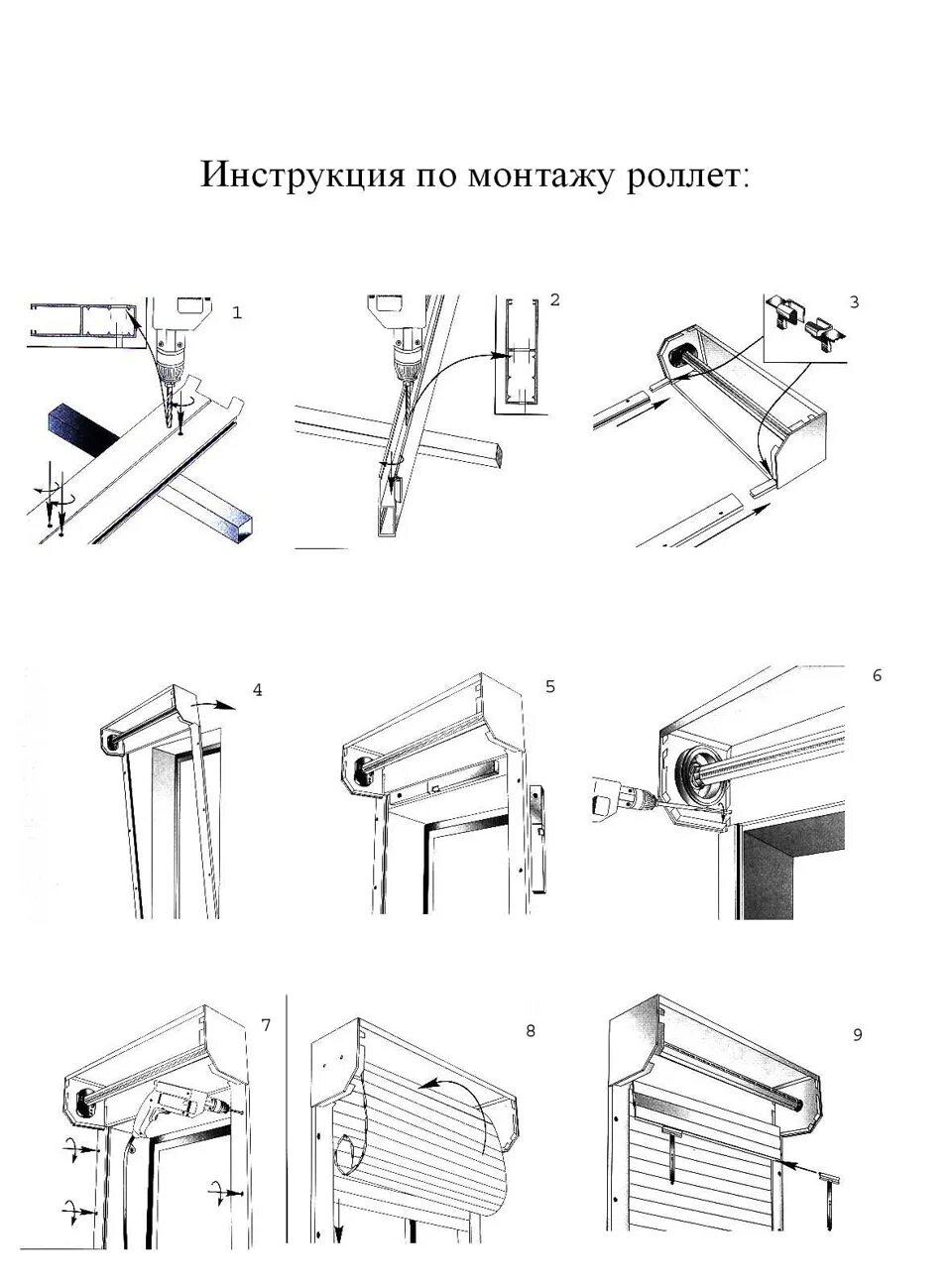 Инструкция по монтажу роллет:

1

2

3

4

5

6

7

8

9