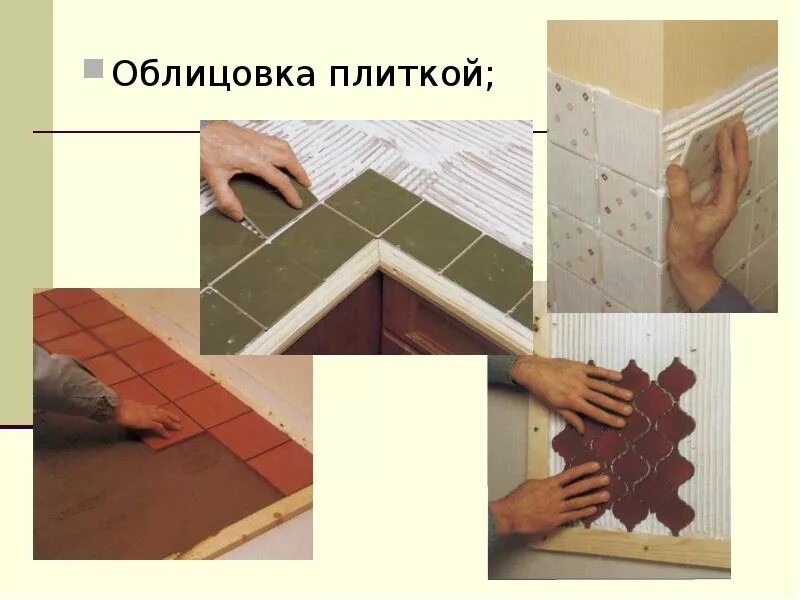 Облицовка плиткой;