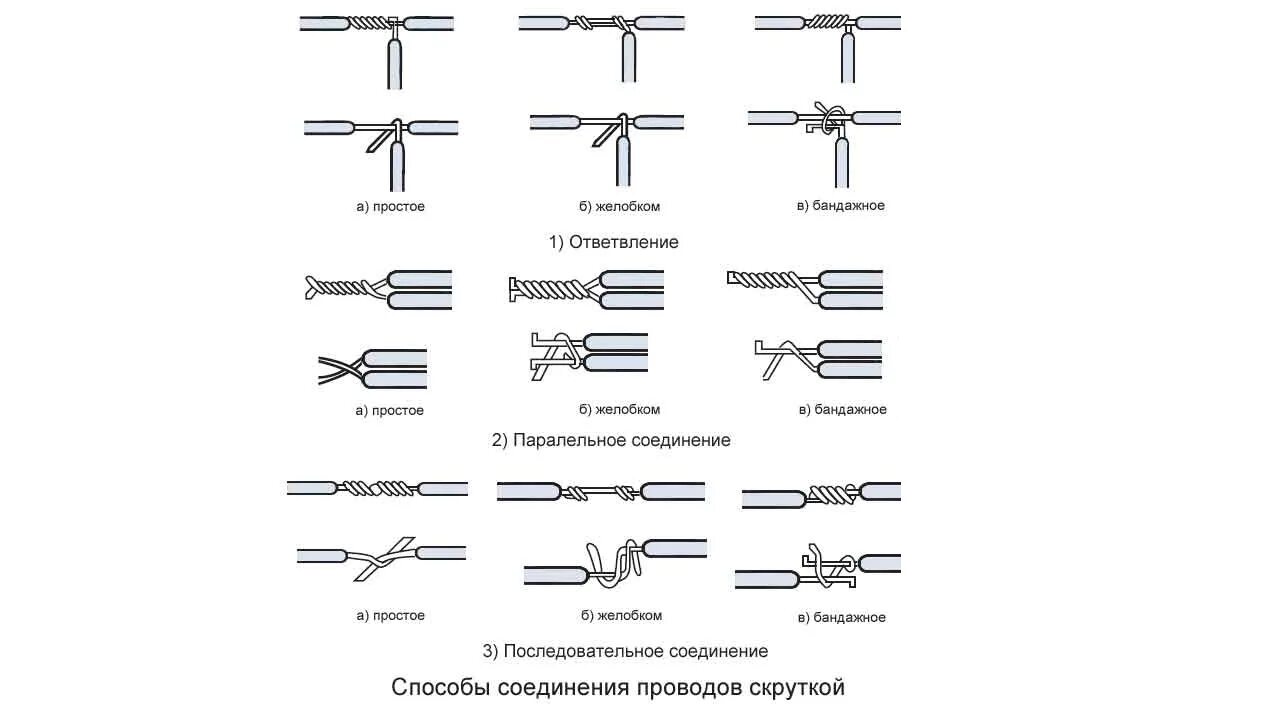 а) простое

б) желобком

в) бандажное

1) Ответвление

а) простое

б) желобком

в) бандажное

2) Паралельное соединение

а) простое

б) желобком

в) бандажное

3) Последовательное соединение

Способы соединения проводов скруткой