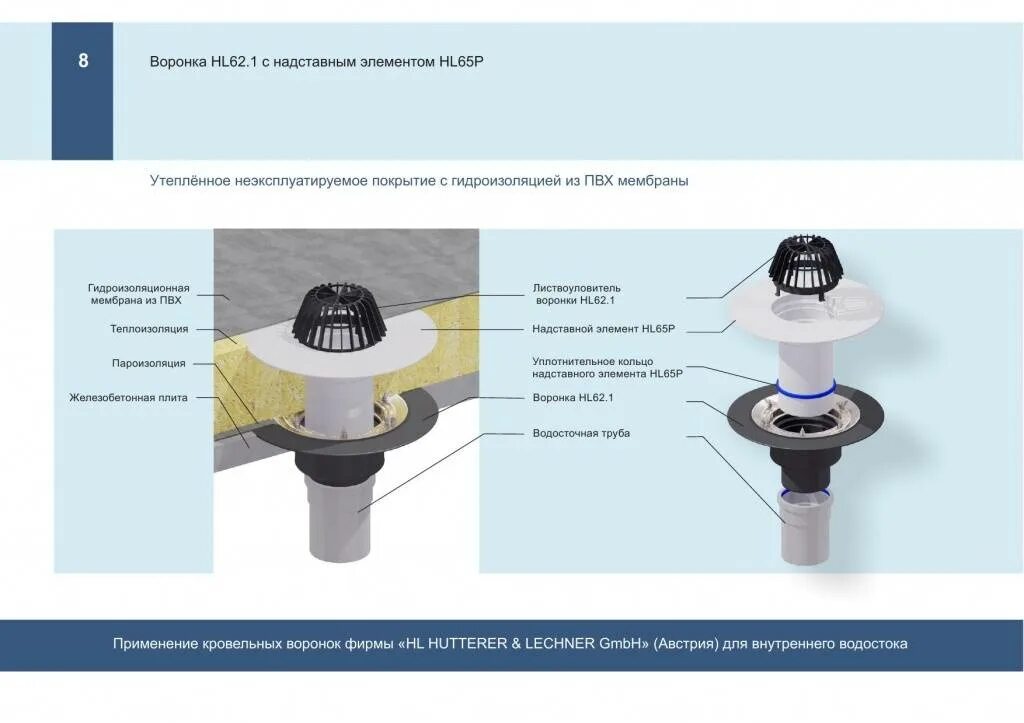 8

Воронка HL62.1 с надставным элементом HL65P

Утеплённое неэксплуатируемое покрытие с гидроизоляцией из ПВХ мембраны

Гидроизоляционная мембрана из ПВХ

Теплоизоляция

Пароизоляция

Железобетонная плита

Листвоуловитель воронки HL62.1

Надставной элемент HL65P

Уплотнительное кольцо надставного элемента HL65P

Воронка HL62.1

Водосточная труба

Применение кровельных воронок фирмы «HL HUTTERER & LECHNER GmbH» (Австрия) для внутреннего водостока