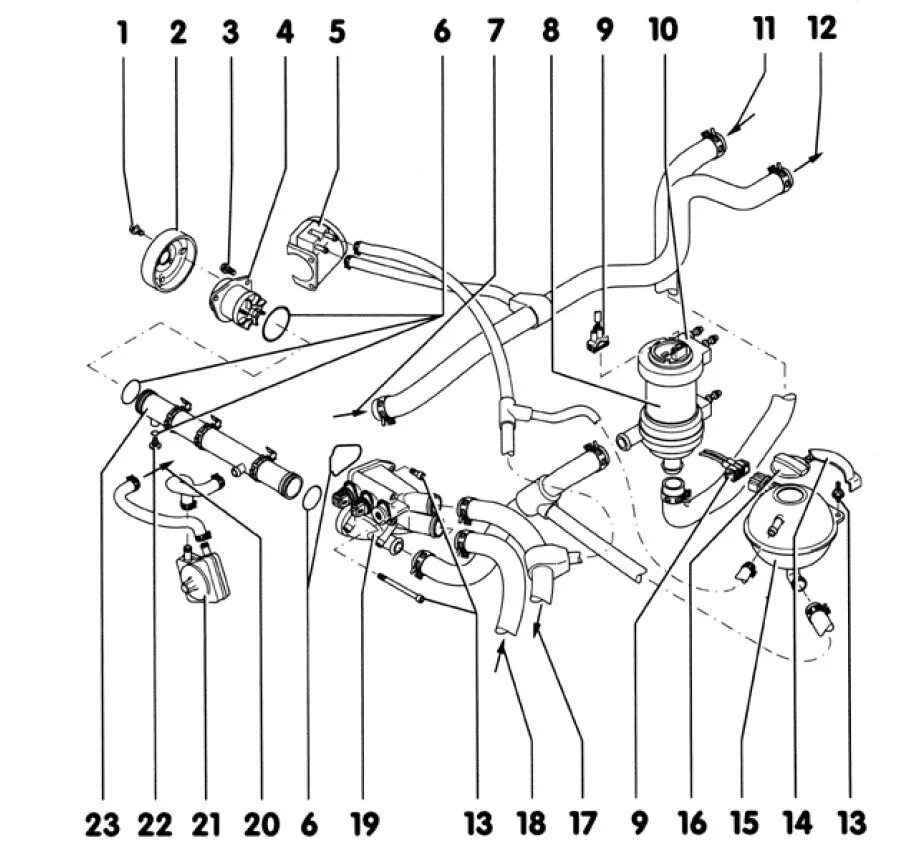 1 2 3 4 5 6 7 8 9 10 11 12

23 22 21 20 6 19 13 18 17 9 16 15 14 13