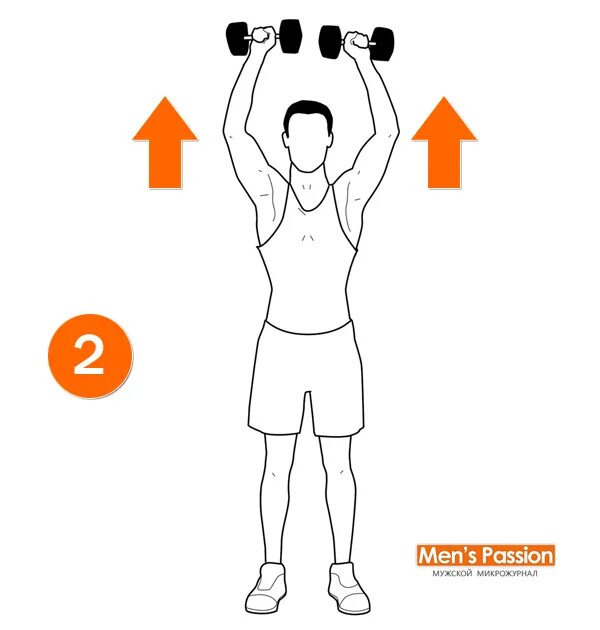 2

Men's Passion
МУЖСКОЙ МИКРОЖУРНАЛ