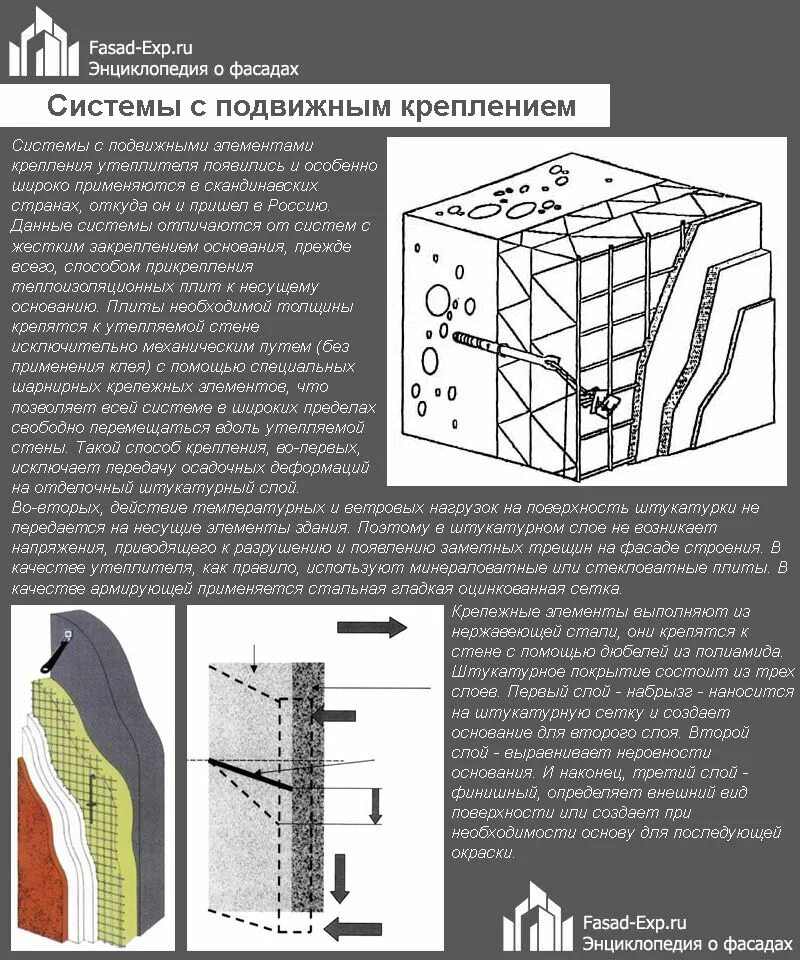 Fasad-Exp.ru
Энциклопедия о фасадах

Системы с подвижным креплением

Системы с подвижными элементами крепления утеплителя появились и особенно широко применяются в скандинавских странах, откуда он и пришел в Россию. Данные системы отличаются от систем с жестким закреплением основания, прежде всего, способом прикрепления теплоизоляционных плит к несущему основанию. Плиты необходимой толщины крепятся к утепляемой стене исключительно механическим путем (без применения клея) с помощью специальных шарнирных крепежных элементов, что позволяет всей системе в широких пределах свободно перемещаться вдоль утепляемой стены. Такой способ крепления, во-первых, исключает передачу осадочных деформаций на отделочный штукатурный слой. Во-вторых, действие температурных и ветровых нагрузок на поверхность штукатурки не передается на несущие элементы здания. Поэтому в штукатурном слое не возникает напряжения, приводящего к разрушению и появлению заметных трещин на фасаде строения. В качестве утеплителя, как правило, используют минераловатные или стекловатные плиты. В качестве армирующей применяется стальная гладкая оцинкованная сетка.

Крепежные элементы выполняют из нержавеющей стали, они крепятся к стене с помощью дюбелей из полиамида. Штукатурное покрытие состоит из трех слоев. Первый слой - набрызг - наносится на штукатурную сетку и создает основание для второго слоя. Второй слой - выравнивает неровности основания. И наконец, третий слой - финишный, определяет внешний вид поверхности или создает при необходимости основу для последующей окраски.

Fasad-Exp.ru
Энциклопедия о фасадах