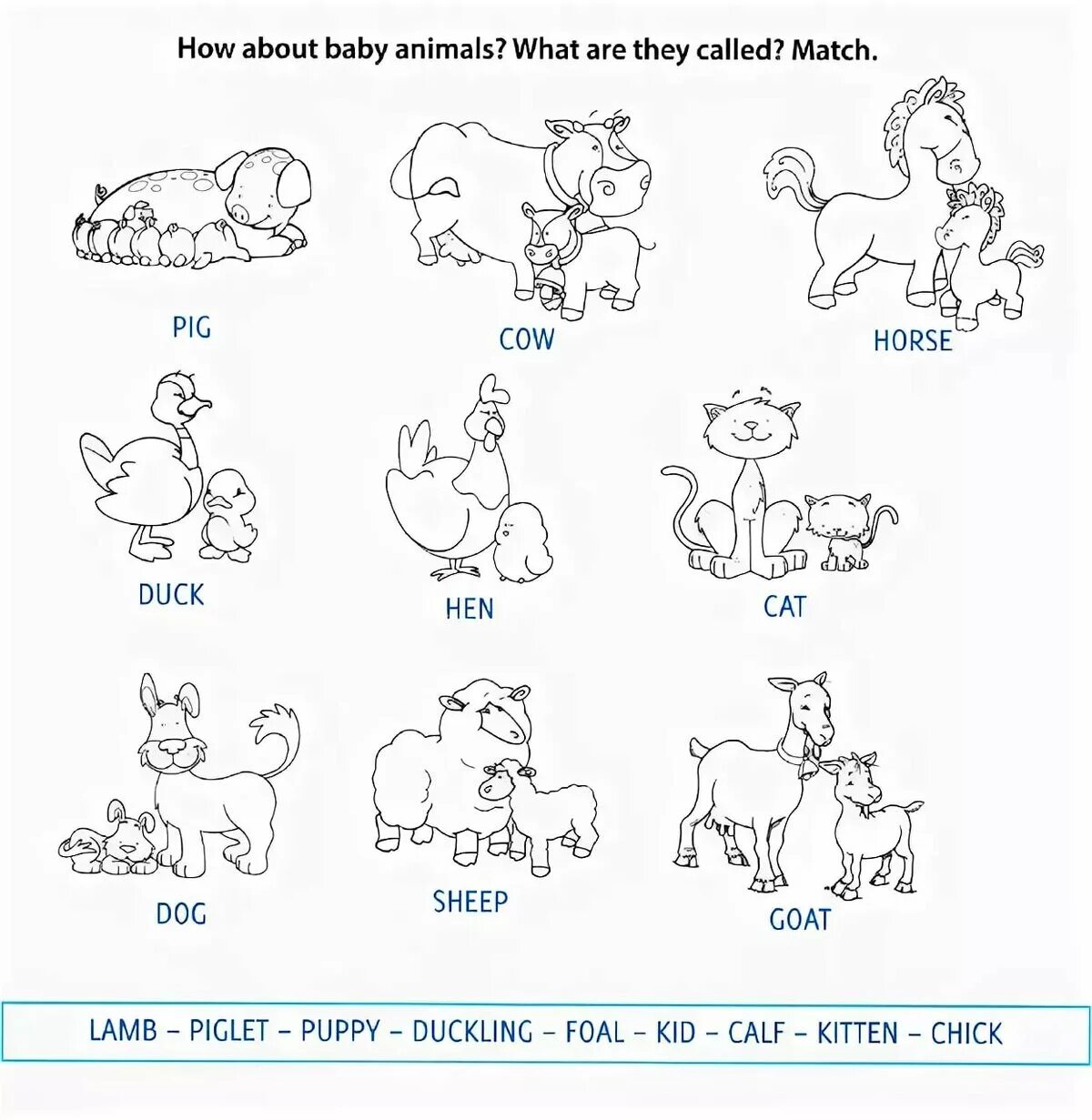 How about baby animals? What are they called? Match.

PIG

COW

HORSE

DUCK

HEN

CAT

DOG

SHEEP

GOAT

LAMB – PIGLET – PUPPY – DUCKLING – FOAL – KID – CALF – KITTEN – CHICK