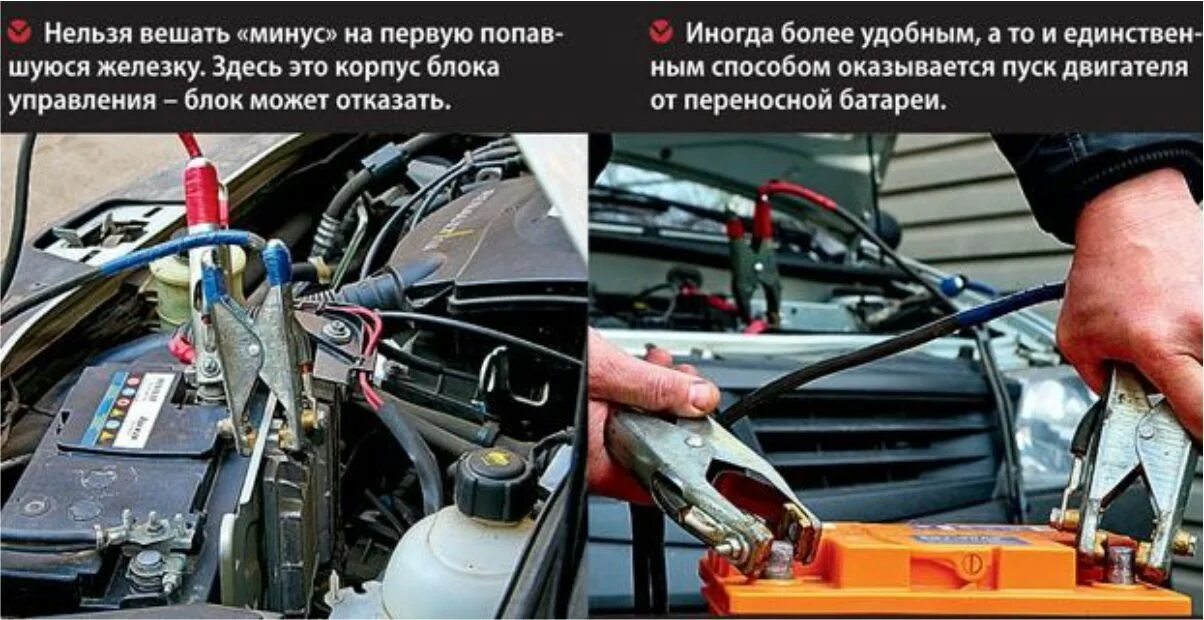 Нельзя вешать «минус» на первую попавшуюся железку. Здесь это корпус блока управления – блок может отказать.

Иногда более удобным, а то и единственным способом оказывается пуск двигателя от переносной батареи.