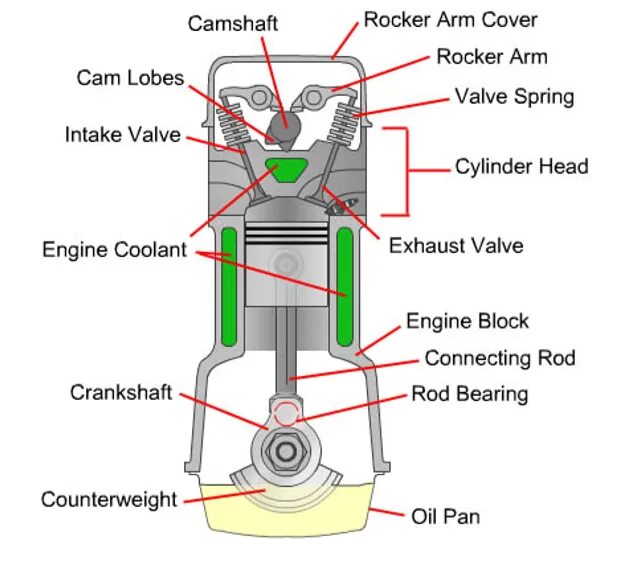 Camshaft
Rocker Arm Cover
Rocker Arm
Cam Lobes
Valve Spring
Intake Valve
Cylinder Head
Engine Coolant
Exhaust Valve
Engine Block
Connecting Rod
Crankshaft
Rod Bearing
Counterweight
Oil Pan