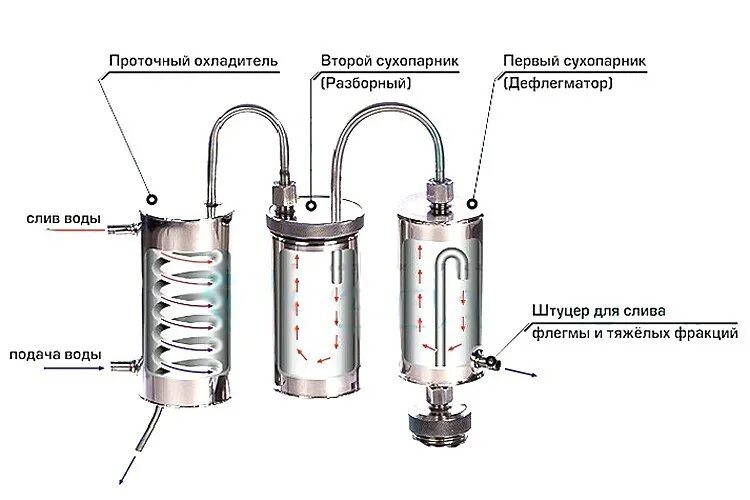 Проточный охладитель

Второй сухопарник
(Разборный)

Первый сухопарник
(Дефлегматор)

слив воды

подача воды

Штуцер для слива
флегмы и тяжёлых фракций