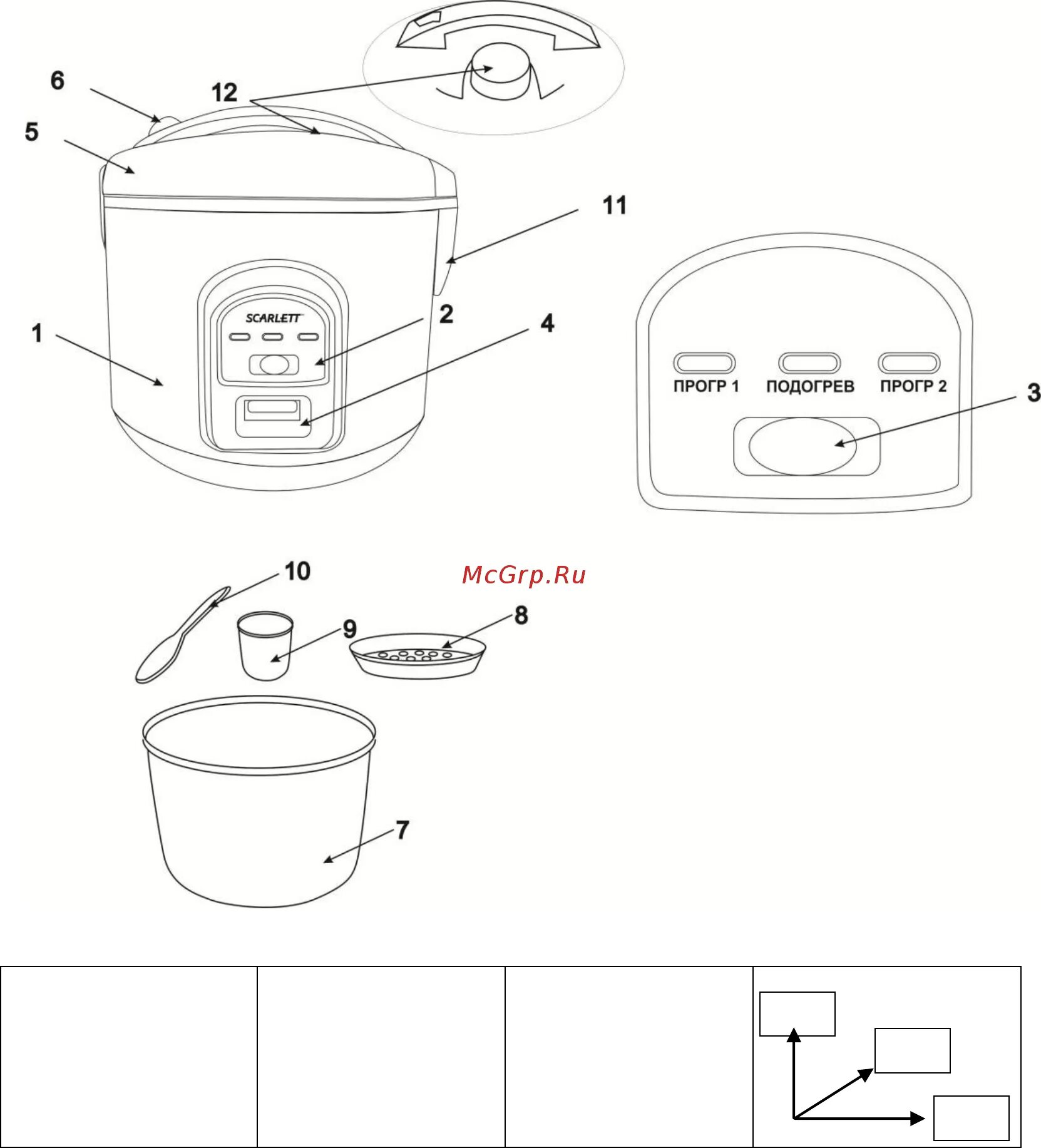 6
12
5
11
SCARLETT
2
4
1
ПРОГР 1
ПОДОГРЕВ
ПРОГР 2
3
10
McGrp.Ru
9
8
7