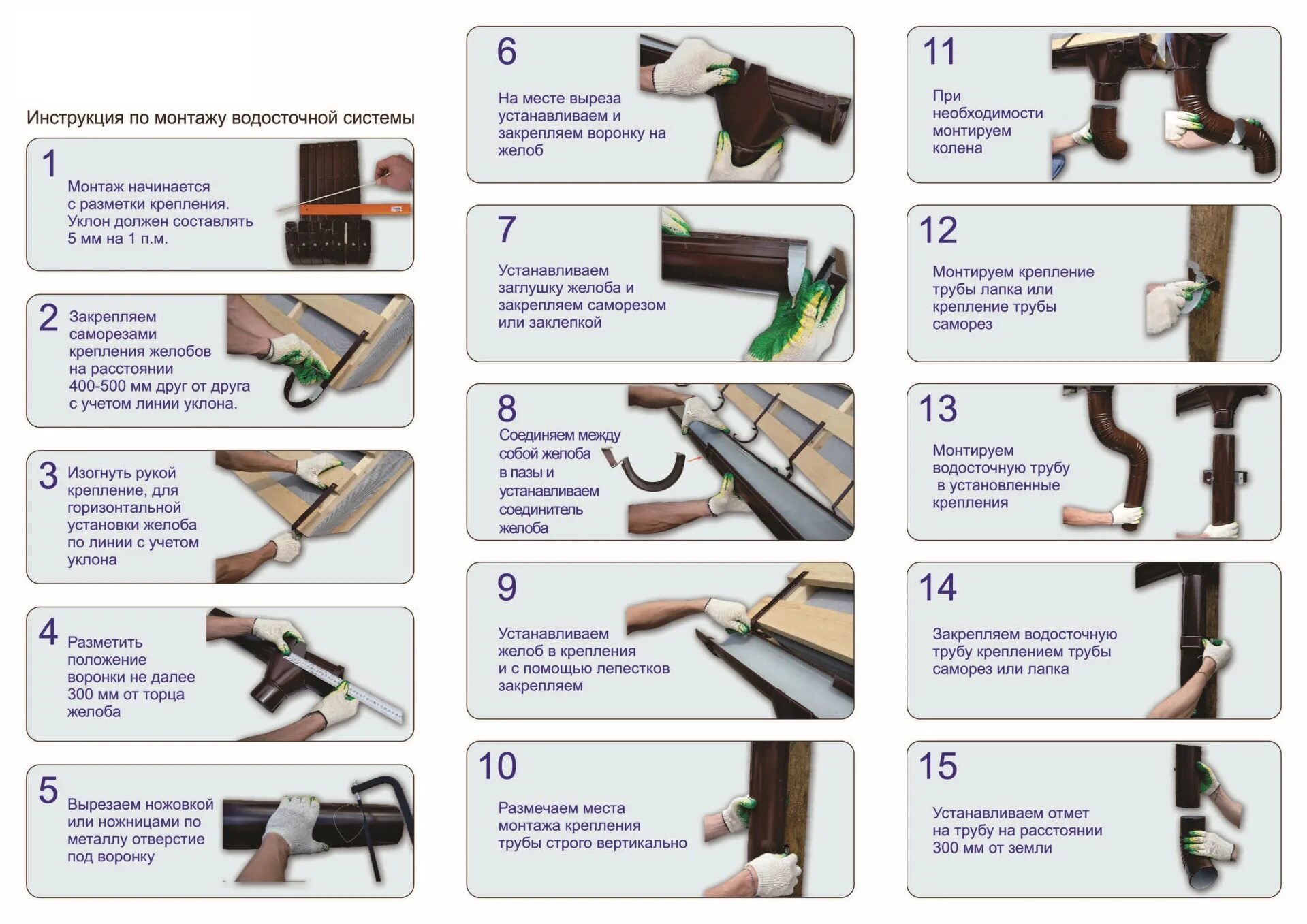 Инструкция по монтажу водосточной системы

1
Монтаж начинается с разметки крепления. Уклон должен составлять 5 мм на 1 п.м.

2
Закрепляем саморезами крепления желобов на расстоянии 400-500 мм друг от друга с учетом линии уклона.

3
Изогнуть рукой крепление, для горизонтальной установки желоба по линии с учетом уклона

4
Разметить положение воронки не далее 300 мм от торца желоба

5
Вырезаем ножовкой или ножницами по металлу отверстие под воронку

6
На месте выреза устанавливаем и закрепляем воронку на желоб

7
Устанавливаем заглушку желоба и закрепляем саморезом или заклепкой

8
Соединяем между собой желоба в пазы и устанавливаем соединитель желоба

9
Устанавливаем желоб в крепления и с помощью лепестков закрепляем

10
Размечаем места монтажа крепления трубы строго вертикально

11
При необходимости монтируем колена

12
Монтируем крепление трубы лапка или крепление трубы саморез

13
Монтируем водосточную трубу в установленные крепления

14
Закрепляем водосточную трубу креплением трубы саморез или лапка

15
Устанавливаем отмет на трубу на расстоянии 300 мм от земли