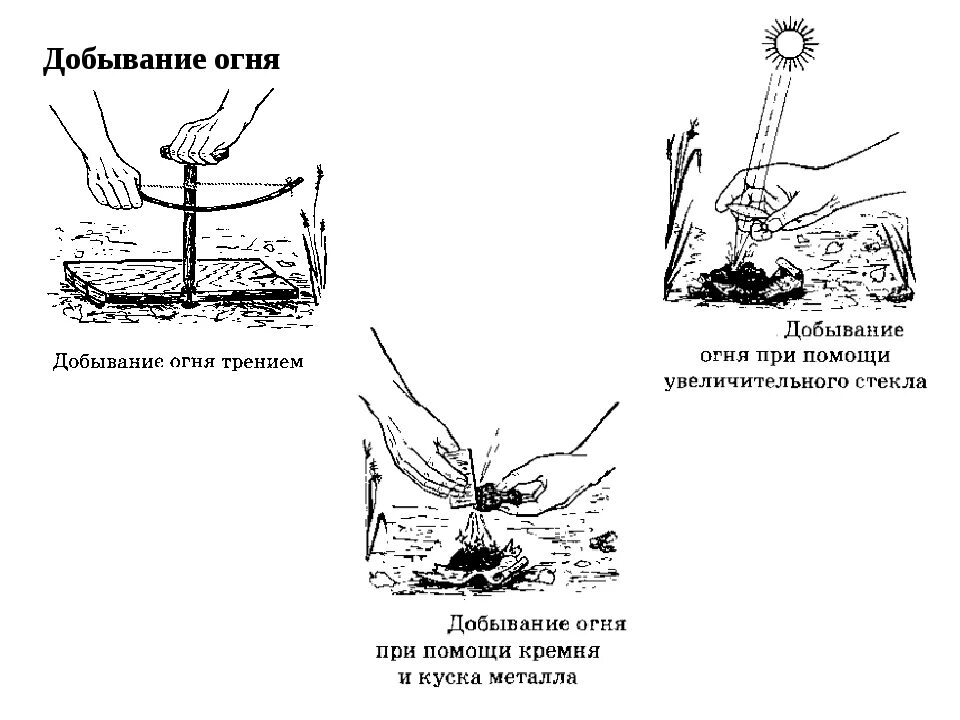 Добывание огня

Добывание огня трением

Добывание огня при помощи увеличительного стекла

Добывание огня при помощи кремня и куска металла