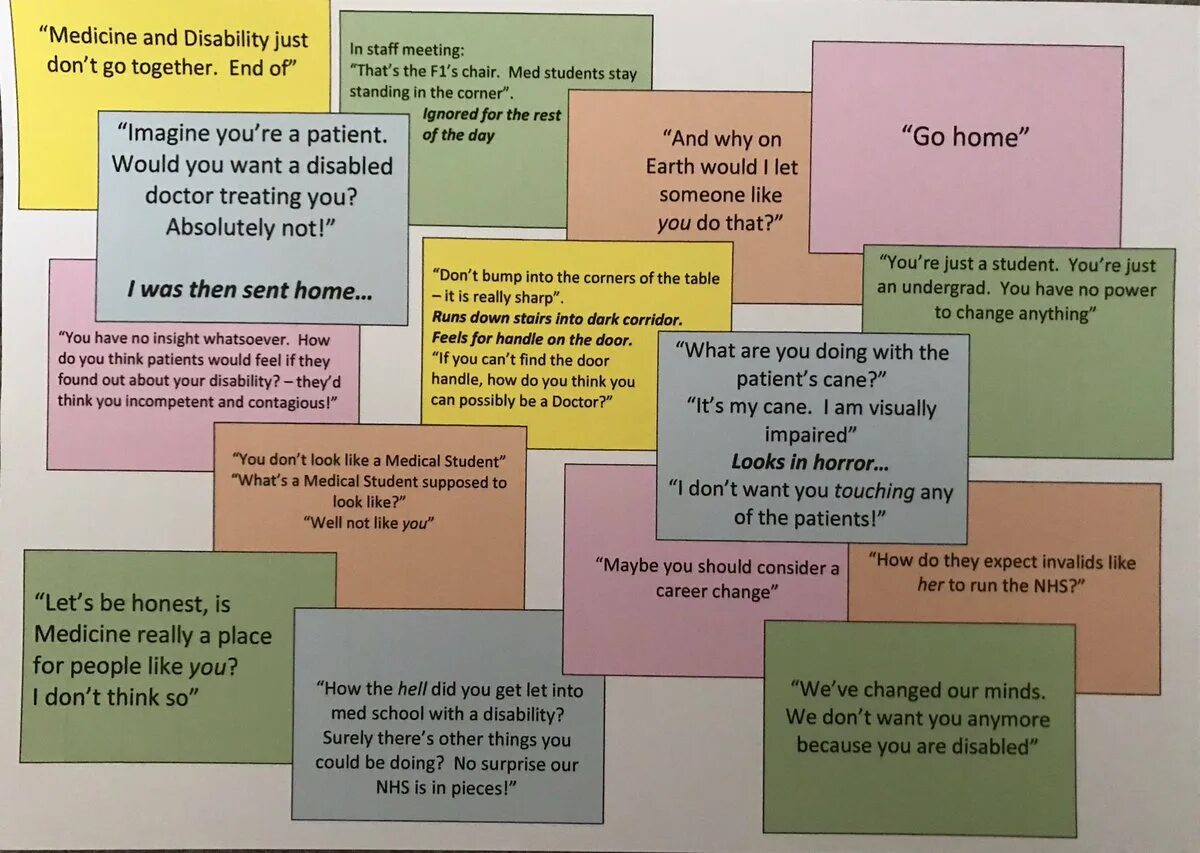 "Medicine and Disability just don't go together. End of"

In staff meeting:
"That's the F1's chair. Med students stay standing in the corner".
Ignored for the rest of the day

"Imagine you're a patient. Would you want a disabled doctor treating you? Absolutely not!"

I was then sent home...

"And why on Earth would I let someone like you do that?"

"Go home"

"You have no insight whatsoever. How do you think patients would feel if they found out about your disability? – they'd think you incompetent and contagious!"

"Don't bump into the corners of the table – it is really sharp".
Runs down stairs into dark corridor.
Feels for handle on the door.
"If you can't find the door handle, how do you think you can possibly be a Doctor?"

"You're just a student. You're just an undergrad. You have no power to change anything"

"What are you doing with the patient's cane?"
"It's my cane. I am visually impaired"
Looks in horror...
"I don't want you touching any of the patients!"

"You don't look like a Medical Student"
"What's a Medical Student supposed to look like?"
"Well not like you"

"Maybe you should consider a career change"

"How do they expect invalids like her to run the NHS?"

"Let's be honest, is Medicine really a place for people like you? I don't think so"

"How the hell did you get let into med school with a disability? Surely there's other things you could be doing? No surprise our NHS is in pieces!"

"We've changed our minds. We don't want you anymore because you are disabled"