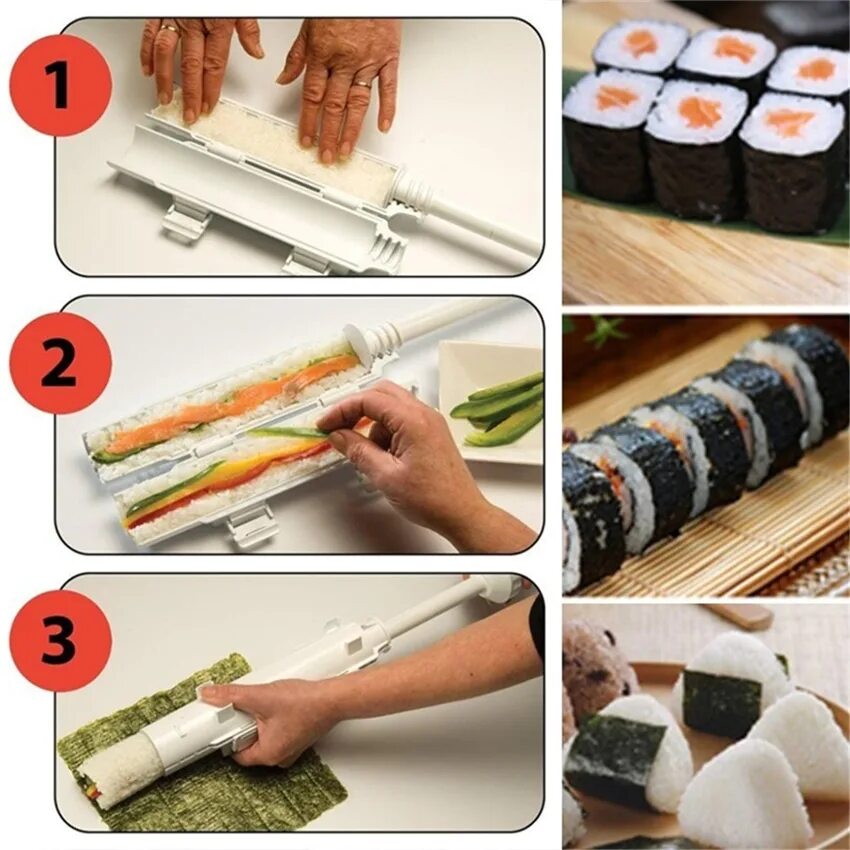 1

2

3