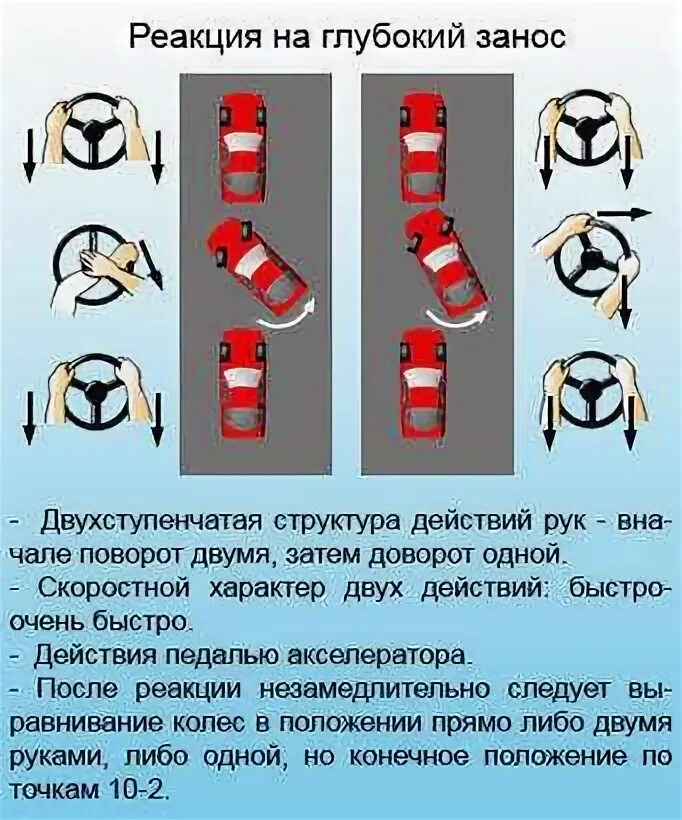 Реакция на глубокий занос

- Двухступенчатая структура действий рук - вначале поворот двумя, затем доворот одной.
- Скоростной характер двух действий: быстро-очень быстро.
- Действия педалью акселератора.
- После реакции незамедлительно следует выравнивание колес в положении прямо либо двумя руками, либо одной, но конечное положение по точкам 10-2.