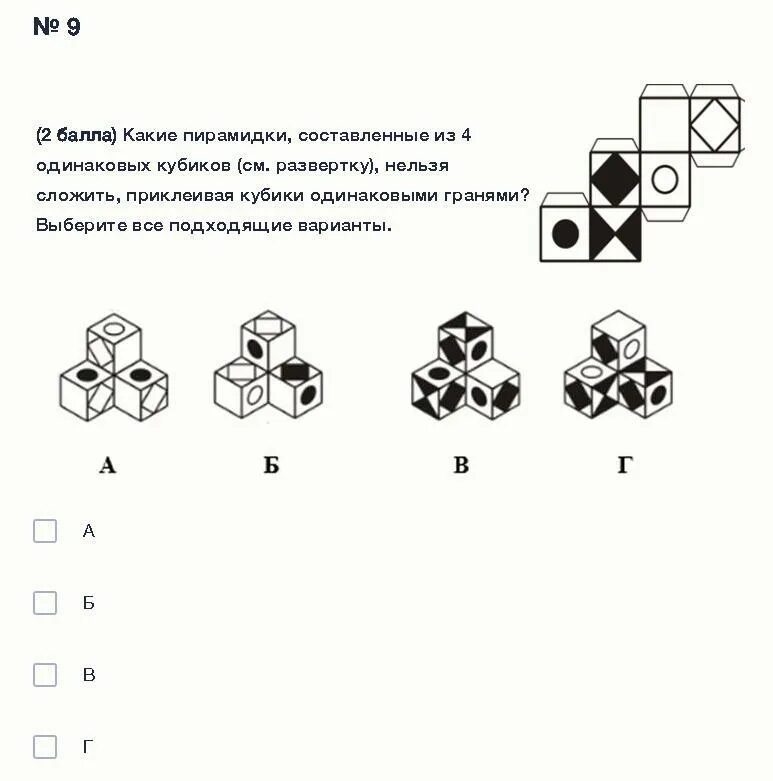 № 9

(2 балла) Какие пирамидки, составленные из 4 одинаковых кубиков (см. развертку), нельзя сложить, приклеивая кубики одинаковыми гранями? Выберите все подходящие варианты.

А Б В Г

А

Б

В

Г