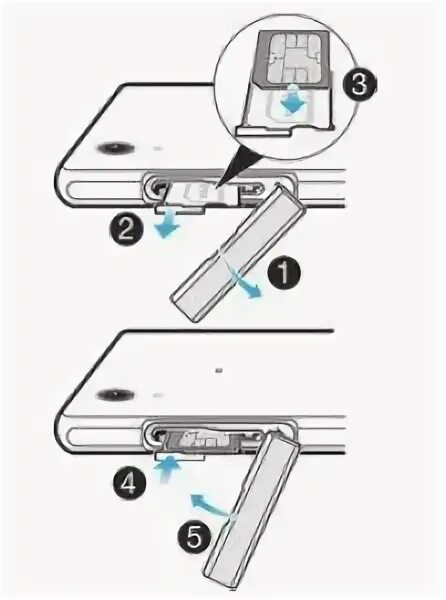 3
2
1
4
5