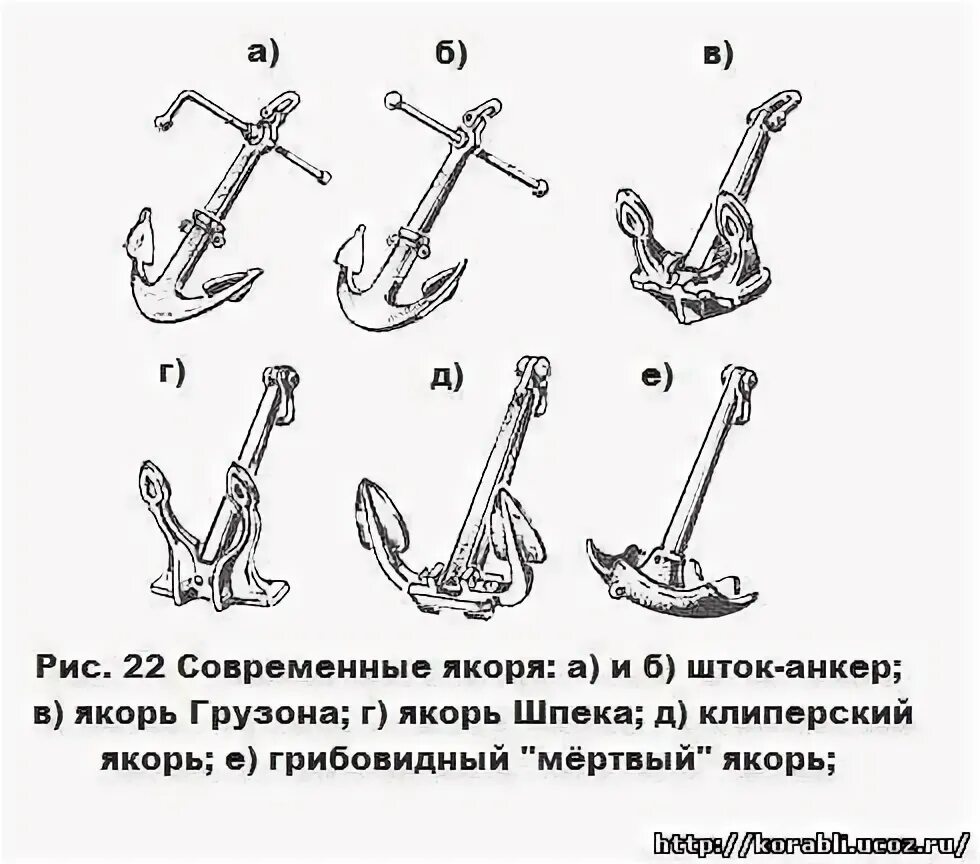 а)

б)

в)

г)

д)

е)

Рис. 22 Современные якоря: а) и б) шток-анкер; в) якорь Грузона; г) якорь Шпека; д) клиперский якорь; е) грибовидный "мёртвый" якорь;

http://korabli.ucoz.ru/