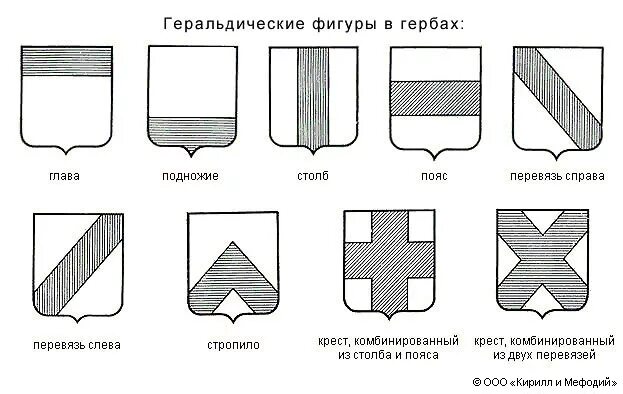 Геральдические фигуры в гербах:

глава

подножие

столб

пояс

перевязь справа

перевязь слева

стропило

крест, комбинированный из столба и пояса

крест, комбинированный из двух перевязей

© ООО «Кирилл и Мефодий»