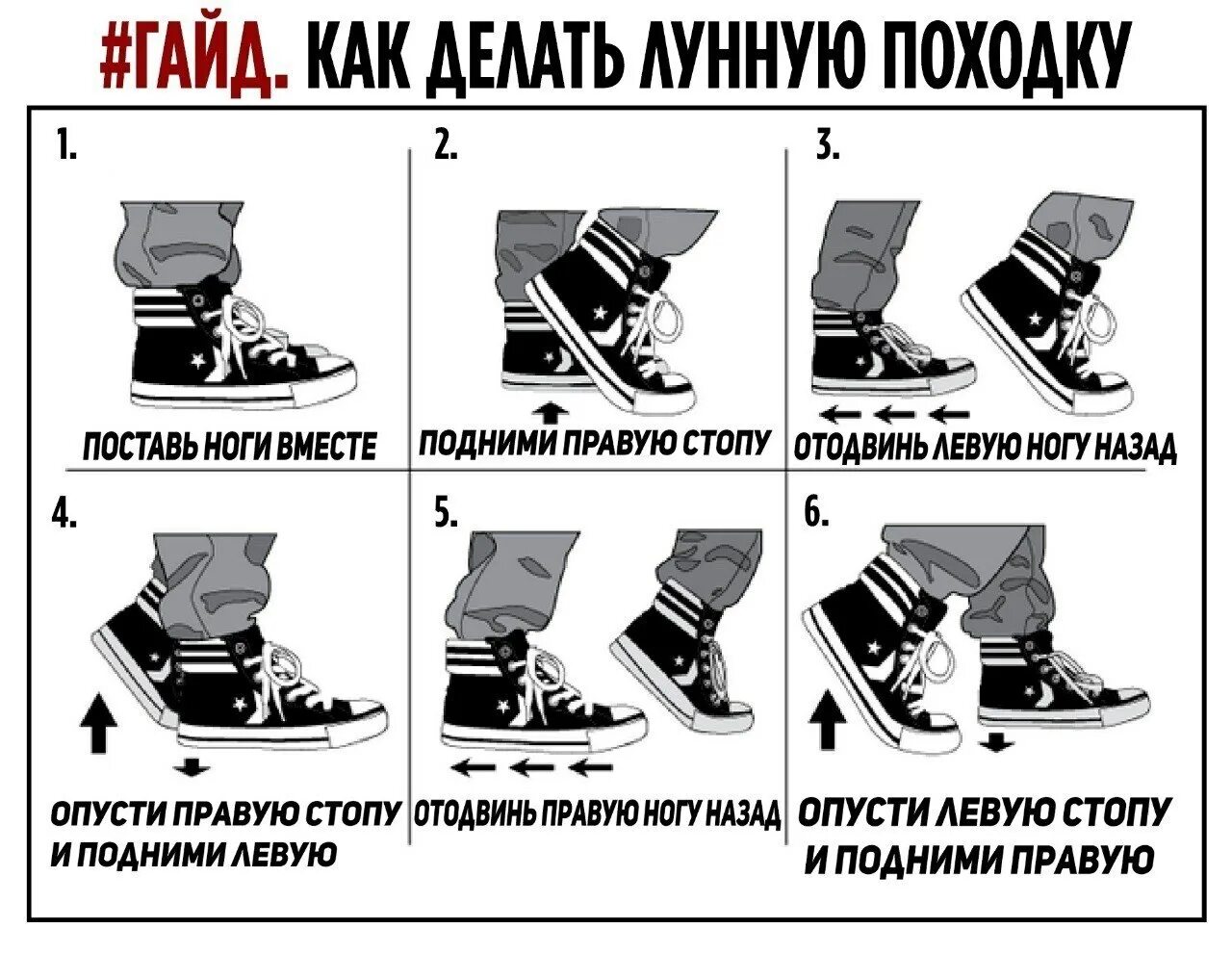 #ГАЙД. КАК ДЕЛАТЬ ЛУННУЮ ПОХОДКУ

1.

ПОСТАВЬ НОГИ ВМЕСТЕ

2.

ПОДНИМИ ПРАВУЮ СТОПУ

3.

ОТОДВИНЬ ЛЕВУЮ НОГУ НАЗАД

4.

ОПУСТИ ПРАВУЮ СТОПУ И ПОДНИМИ ЛЕВУЮ

5.

ОТОДВИНЬ ПРАВУЮ НОГУ НАЗАД

6.

ОПУСТИ ЛЕВУЮ СТОПУ И ПОДНИМИ ПРАВУЮ