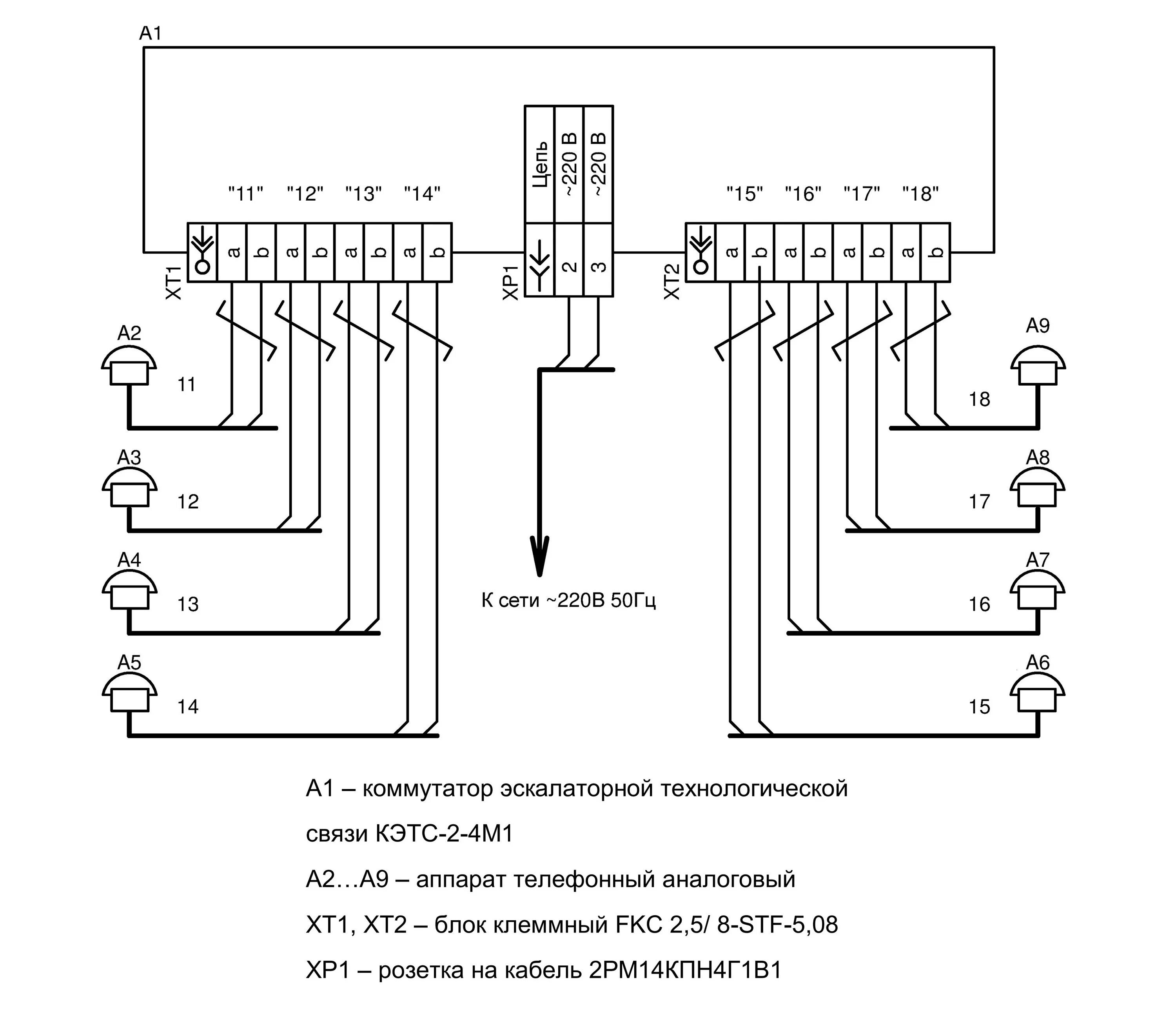 A1

"11" "12" "13" "14"

XT1

a b a b a b a b

Цепь ~220 В ~220 В

XP1

2 3

"15" "16" "17" "18"

XT2

a b a b a b a b

A2

11

A3

12

A4

13

A5

14

A9

18

A8

17

A7

16

A6

15

К сети ~220В 50Гц

A1 – коммутатор эскалаторной технологической связи КЭТС-2-4М1

A2…A9 – аппарат телефонный аналоговый

XT1, XT2 – блок клеммный FKC 2,5/ 8-STF-5,08

XP1 – розетка на кабель 2РМ14КПН4Г1В1