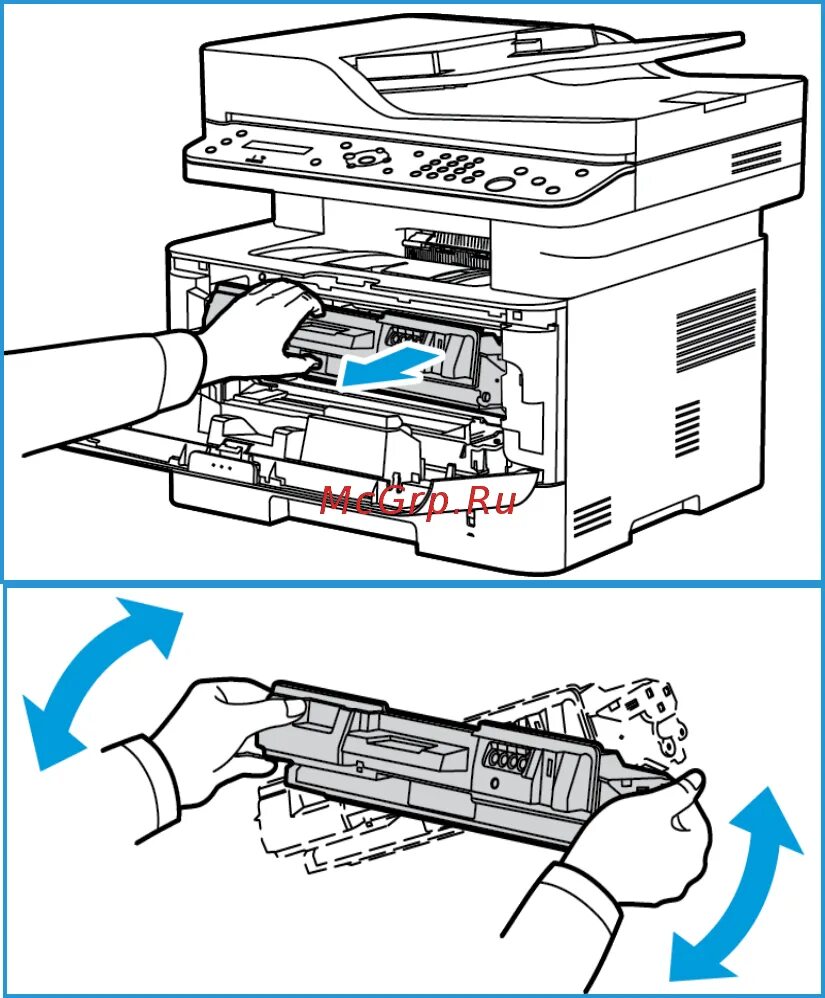 McGrp.Ru