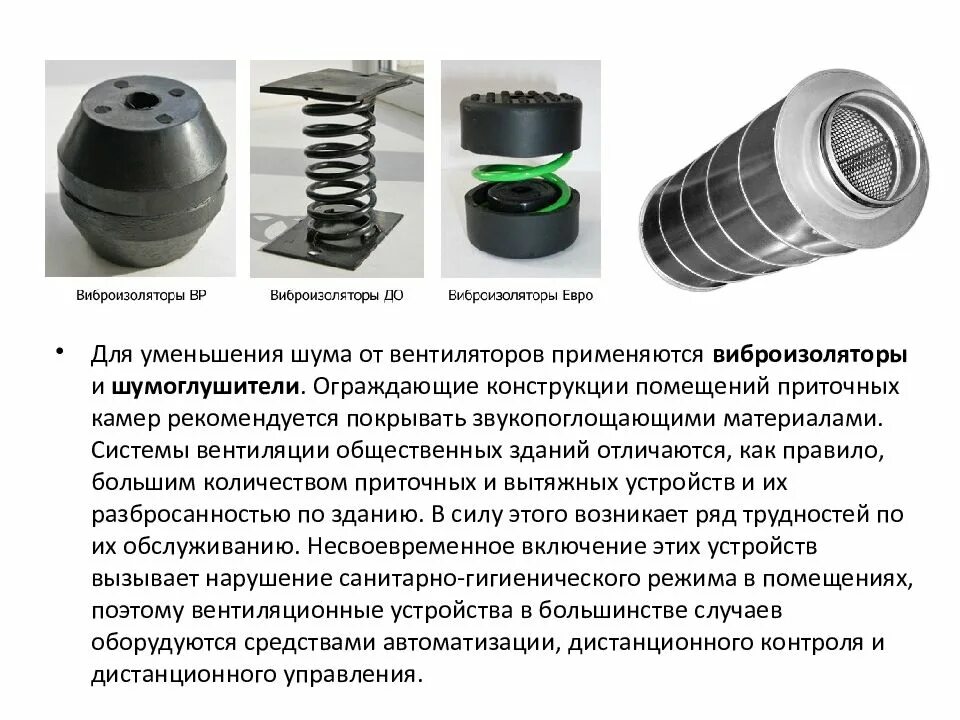 Виброизоляторы ВР

Виброизоляторы ДО

Виброизоляторы Евро

• Для уменьшения шума от вентиляторов применяются виброизоляторы и шумоглушители. Ограждающие конструкции помещений приточных камер рекомендуется покрывать звукопоглощающими материалами. Системы вентиляции общественных зданий отличаются, как правило, большим количеством приточных и вытяжных устройств и их разбросанностью по зданию. В силу этого возникает ряд трудностей по их обслуживанию. Несвоевременное включение этих устройств вызывает нарушение санитарно-гигиенического режима в помещениях, поэтому вентиляционные устройства в большинстве случаев оборудуются средствами автоматизации, дистанционного контроля и дистанционного управления.