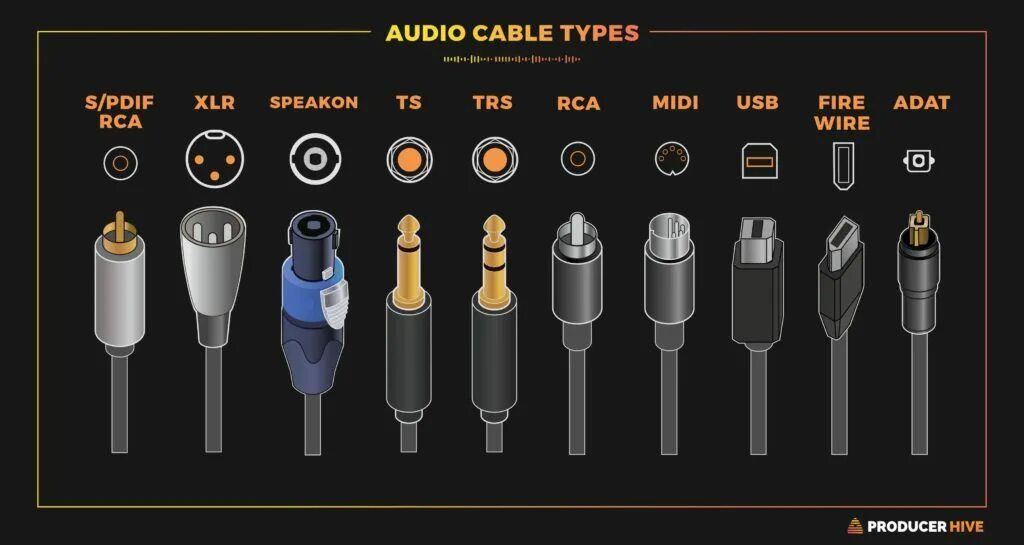 AUDIO CABLE TYPES

S/PDIF RCA

XLR

SPEAKON

TS

TRS

RCA

MIDI

USB

FIRE WIRE

ADAT

PRODUCER HIVE