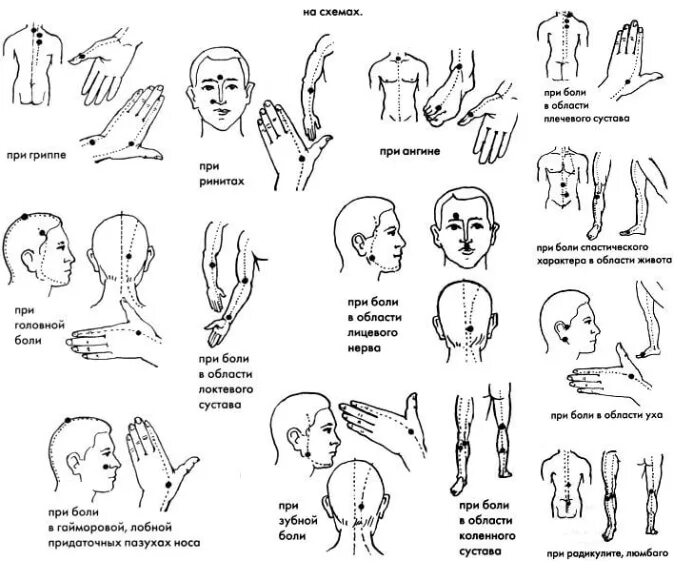 на схемах.

при гриппе

при ринитах

при ангине

при боли в области плечевого сустава

при боли спастического характера в области живота

при головной боли

при боли в области локтевого сустава

при боли в области лицевого нерва

при боли в области уха

при боли в гайморовой, лобной придаточных пазухах носа

при зубной боли

при боли в области коленного сустава

при радикулите, люмбаго