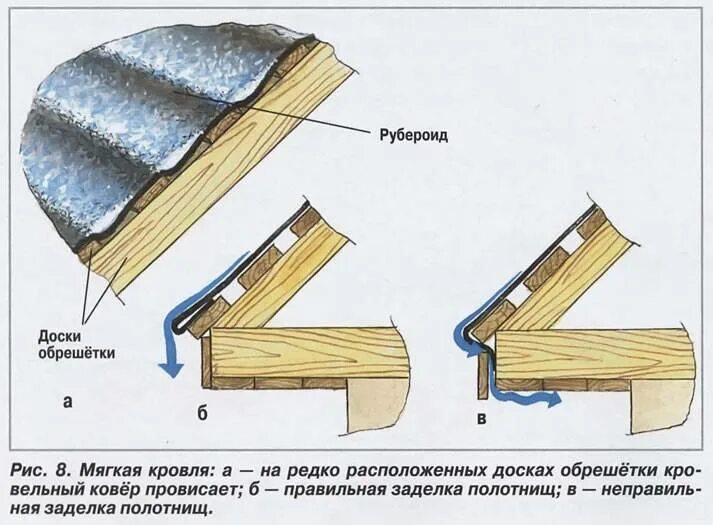 Рубероид

Доски обрешётки

а

б

в

Рис. 8. Мягкая кровля: а — на редко расположенных досках обрешётки кровельный ковёр провисает; б — правильная заделка полотнищ; в — неправильная заделка полотнищ.