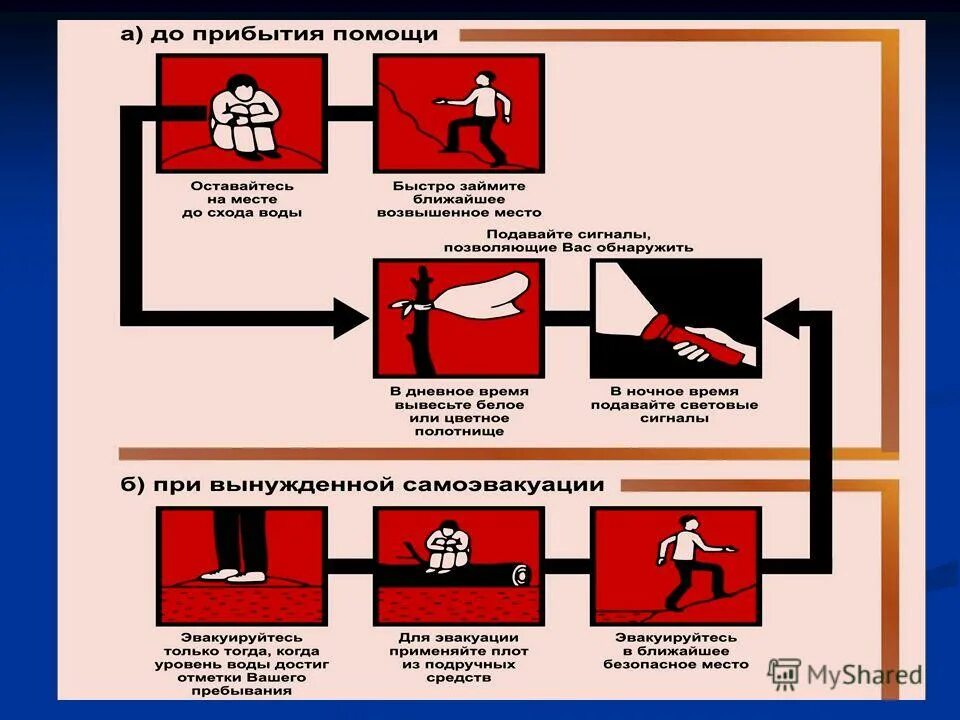 а) до прибытия помощи

Оставайтесь на месте до схода воды

Быстро займите ближайшее возвышенное место

Подавайте сигналы, позволяющие Вас обнаружить

В дневное время вывесьте белое или цветное полотнище

В ночное время подавайте световые сигналы

б) при вынужденной самоэвакуации

Эвакуируйтесь только тогда, когда уровень воды достиг отметки Вашего пребывания

Для эвакуации применяйте плот из подручных средств

Эвакуируйтесь в ближайшее безопасное место

MyShared