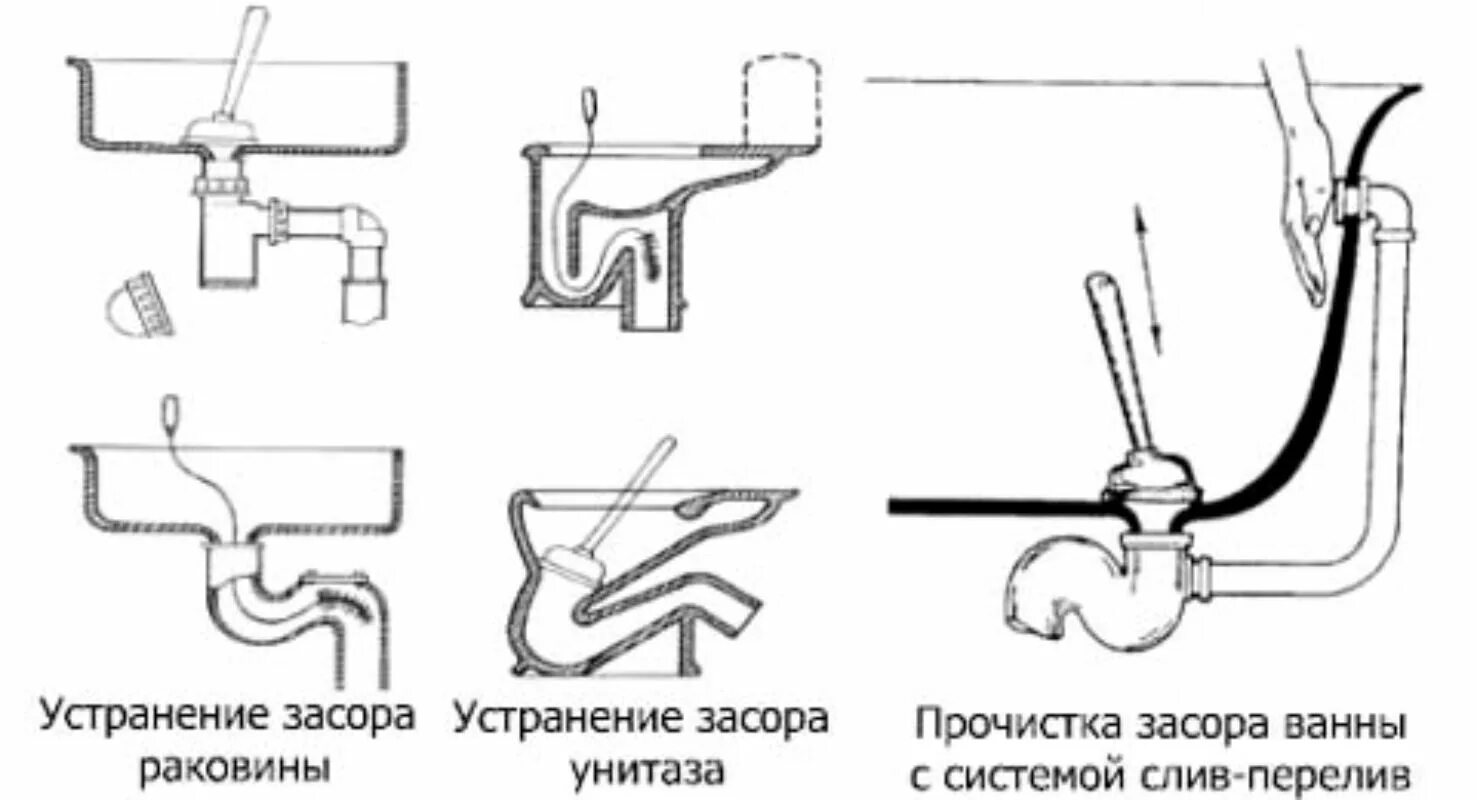 Устранение засора раковины

Устранение засора унитаза

Прочистка засора ванны с системой слив-перелив