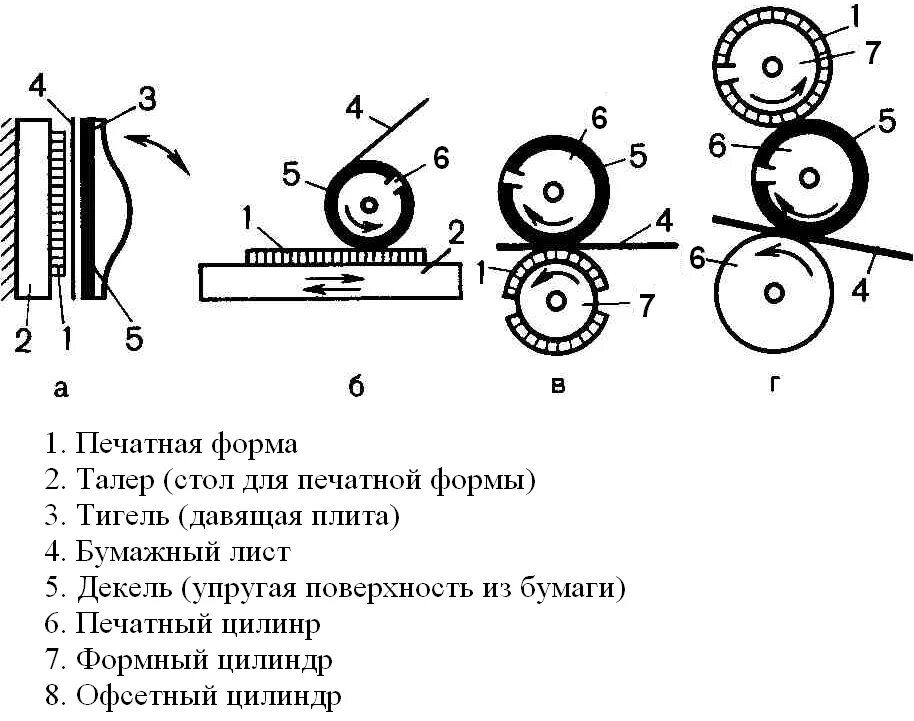 4
3
2
1
5
а

4
5
6
1
2
б

6
5
4
1
7
в

1
7
6
5
6
4
г

1. Печатная форма
2. Талер (стол для печатной формы)
3. Тигель (давящая плита)
4. Бумажный лист
5. Декель (упругая поверхность из бумаги)
6. Печатный цилинр
7. Формный цилиндр
8. Офсетный цилиндр