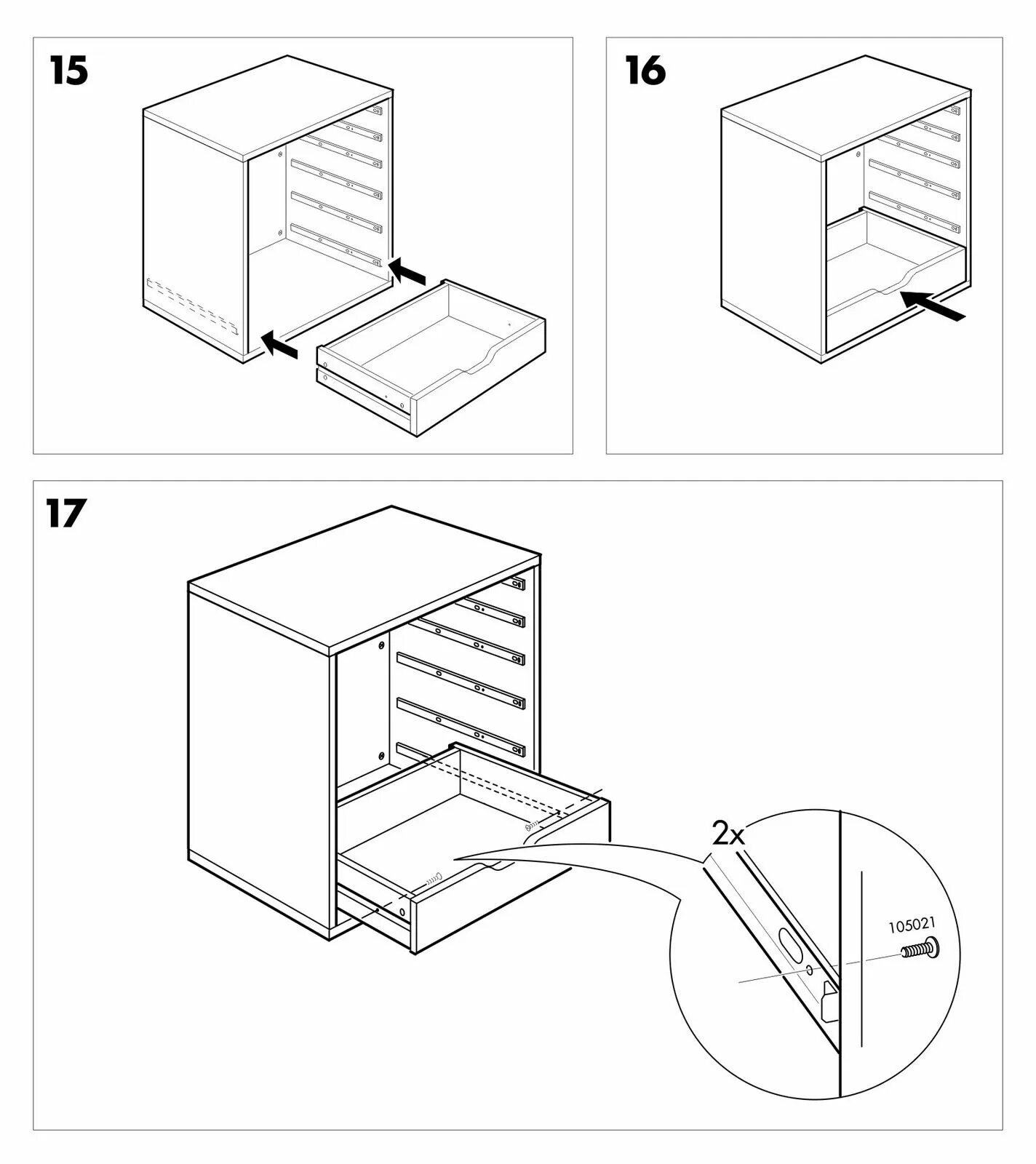 15

16

17

2x

105021