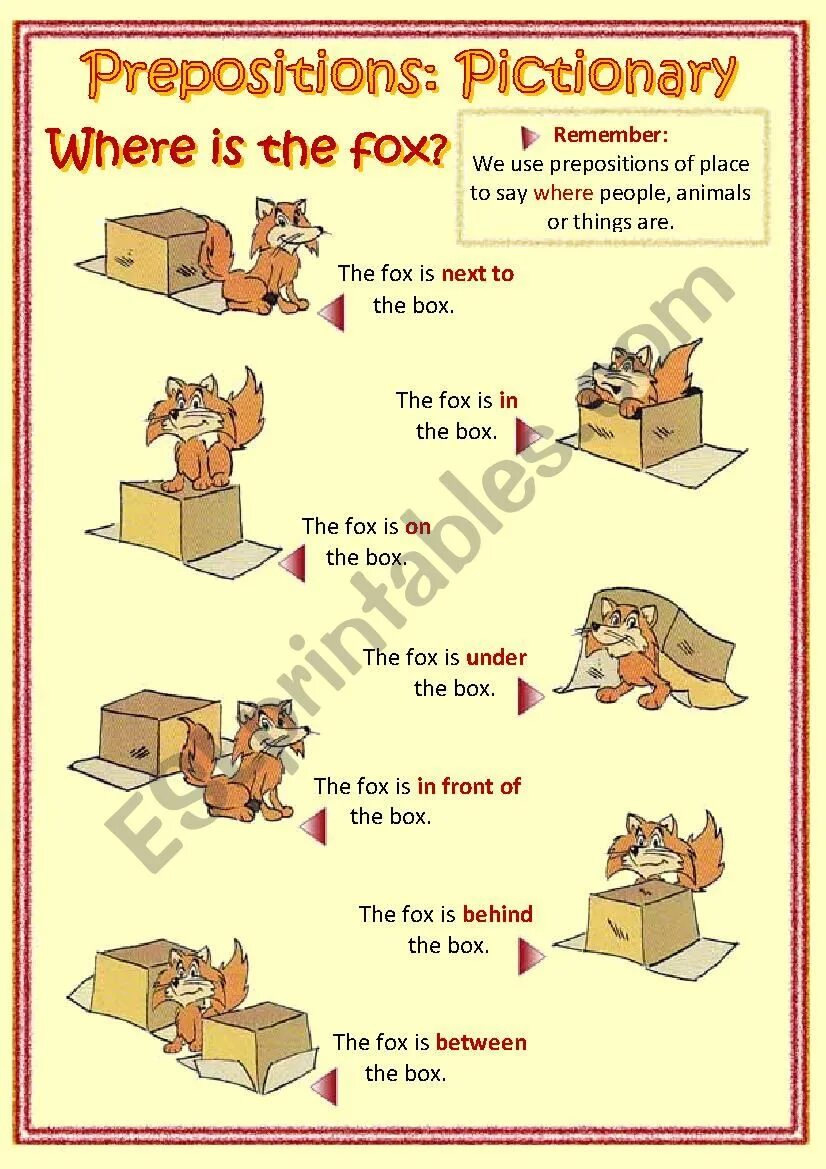 Prepositions: Pictionary

Where is the fox?

Remember:
We use prepositions of place to say where people, animals or things are.

The fox is next to the box.

The fox is in the box.

The fox is on the box.

The fox is under the box.

The fox is in front of the box.

The fox is behind the box.

The fox is between the box.

ESLprintables.com