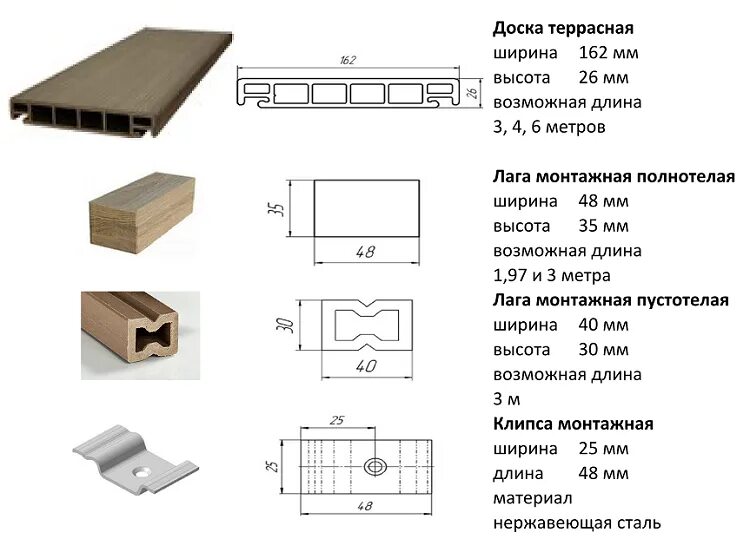 162

26

Доска террасная
ширина 162 мм
высота 26 мм
возможная длина
3, 4, 6 метров

35

48

Лага монтажная полнотелая
ширина 48 мм
высота 35 мм
возможная длина
1,97 и 3 метра

30

40

Лага монтажная пустотелая
ширина 40 мм
высота 30 мм
возможная длина
3 м

25

25

48

Клипса монтажная
ширина 25 мм
длина 48 мм
материал
нержавеющая сталь