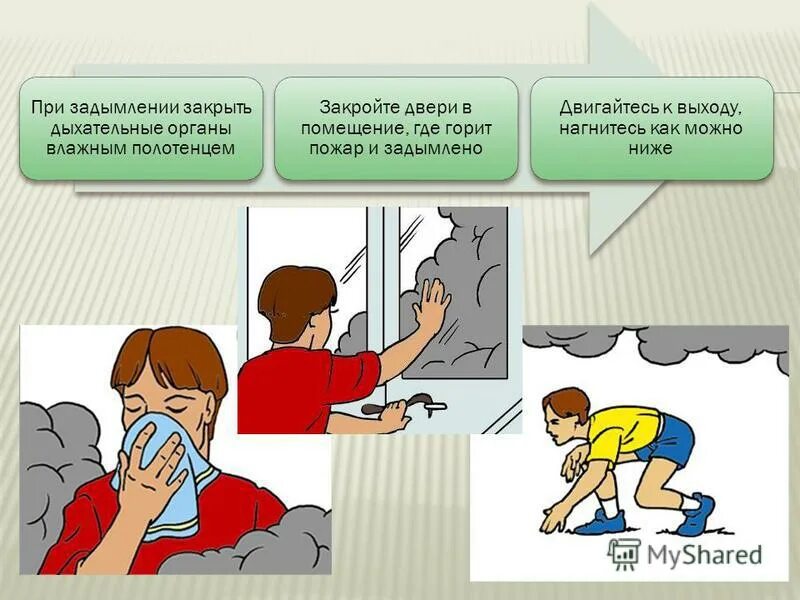 При задымлении закрыть дыхательные органы влажным полотенцем

Закройте двери в помещение, где горит пожар и задымлено

Двигайтесь к выходу, нагнитесь как можно ниже

MyShared