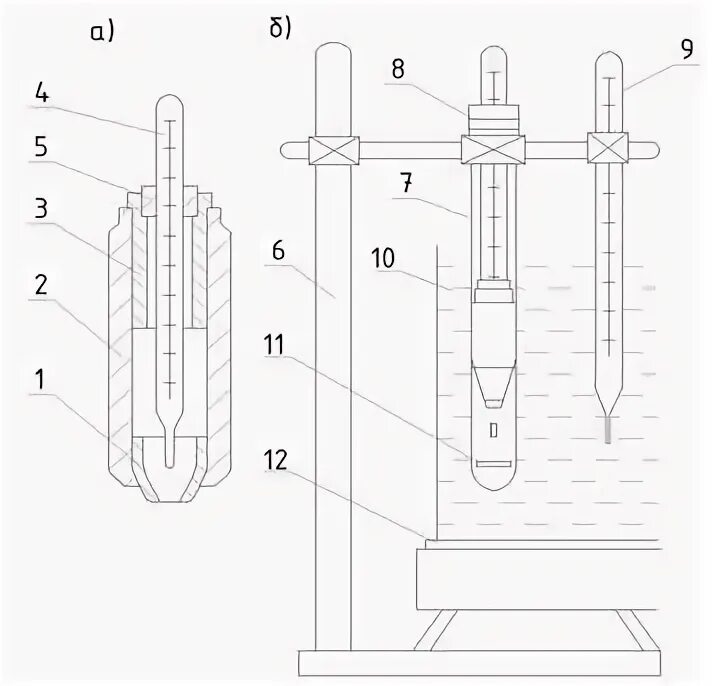 а)
4
5
3
2
1
б)
8
9
7
6
10
11
12