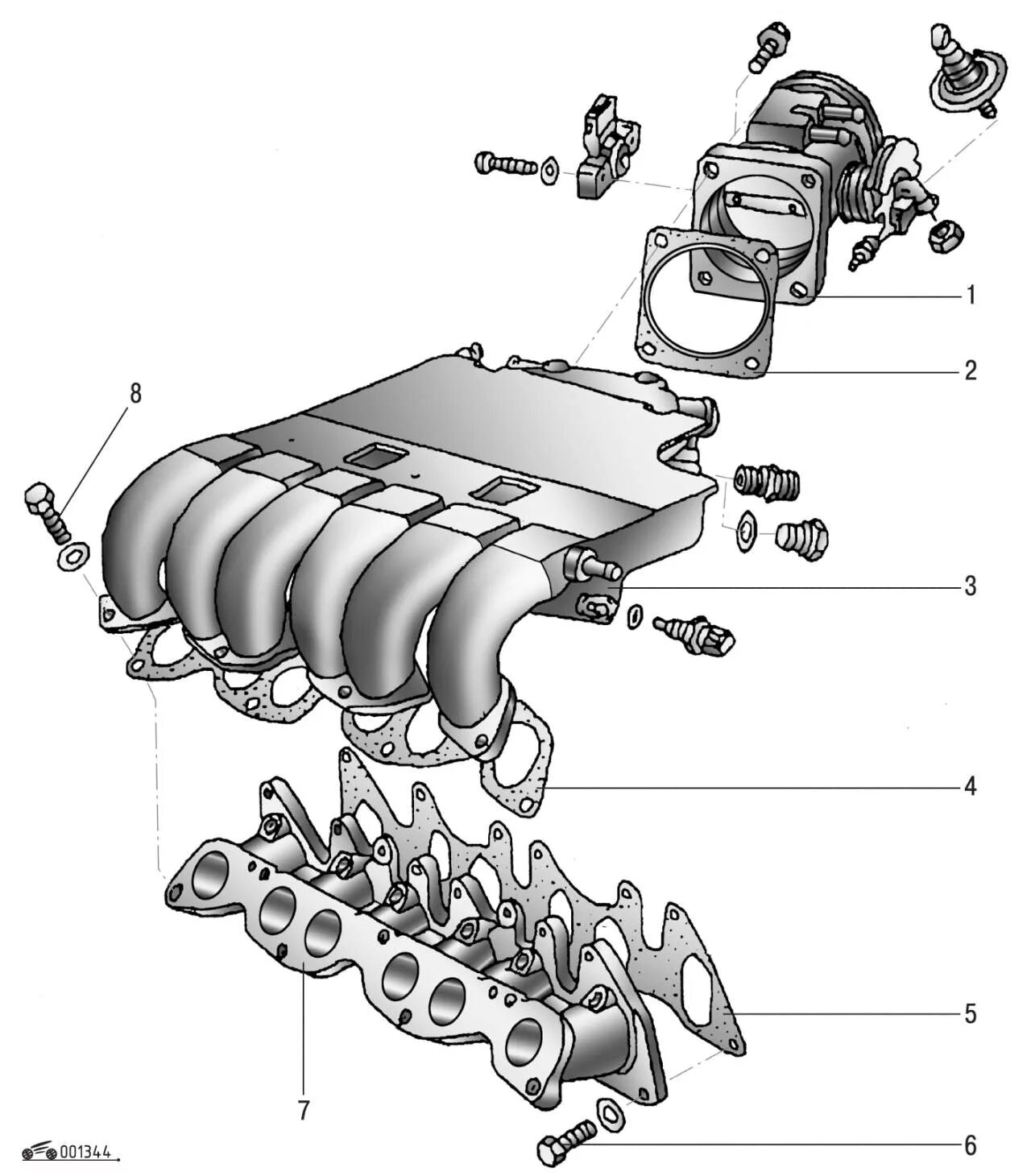 1
2
8
3
4
5
7
6
001344