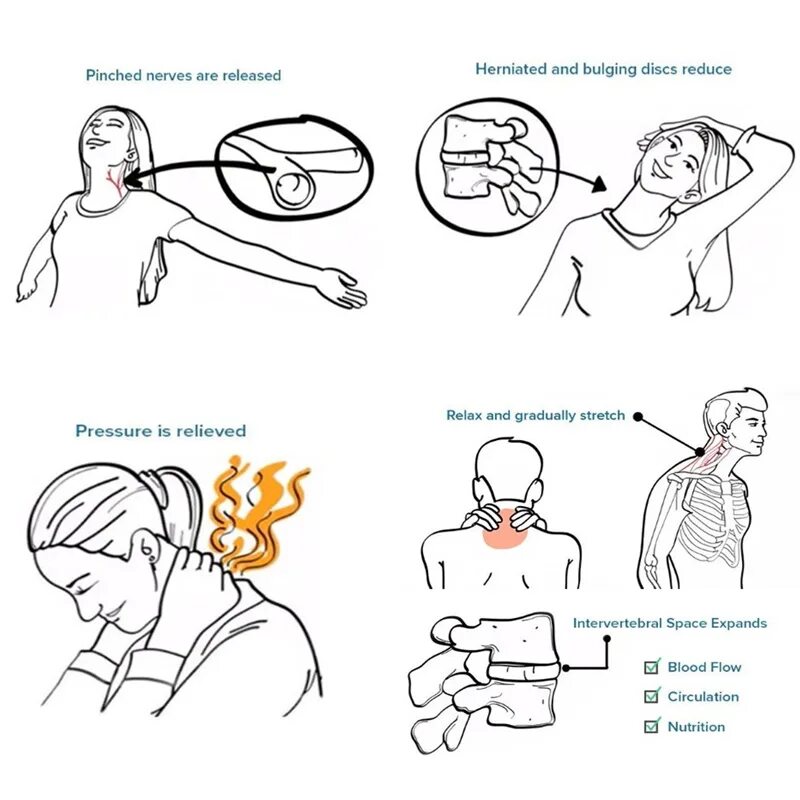 Pinched nerves are released

Herniated and bulging discs reduce

Pressure is relieved

Relax and gradually stretch

Intervertebral Space Expands

Blood Flow

Circulation

Nutrition