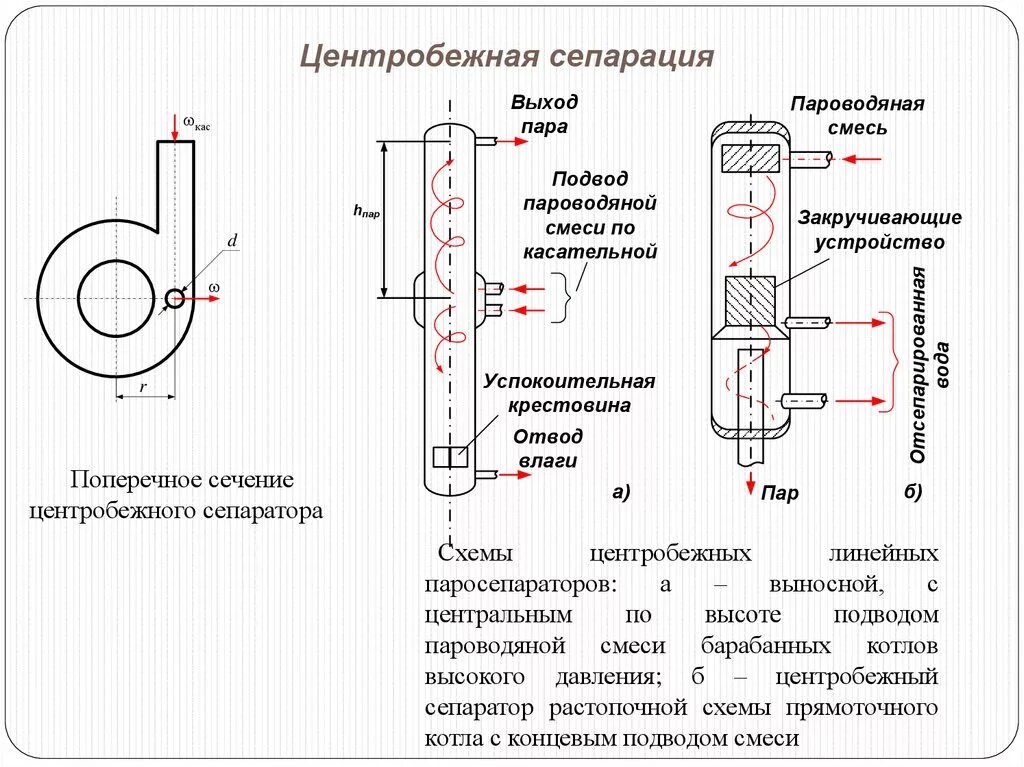 Центробежная сепарация

$\omega_{кас}$

$d$

$\omega$

$r$

Поперечное сечение центробежного сепаратора

Выход пара

$h_{пар}$

Подвод пароводяной смеси по касательной

Успокоительная крестовина

Отвод влаги

а)

Пароводяная смесь

Закручивающие устройство

Отсепарированная вода

Пар

б)

Схемы центробежных линейных паросепараторов: а – выносной, с центральным по высоте подводом пароводяной смеси барабанных котлов высокого давления; б – центробежный сепаратор растопочной схемы прямоточного котла с концевым подводом смеси