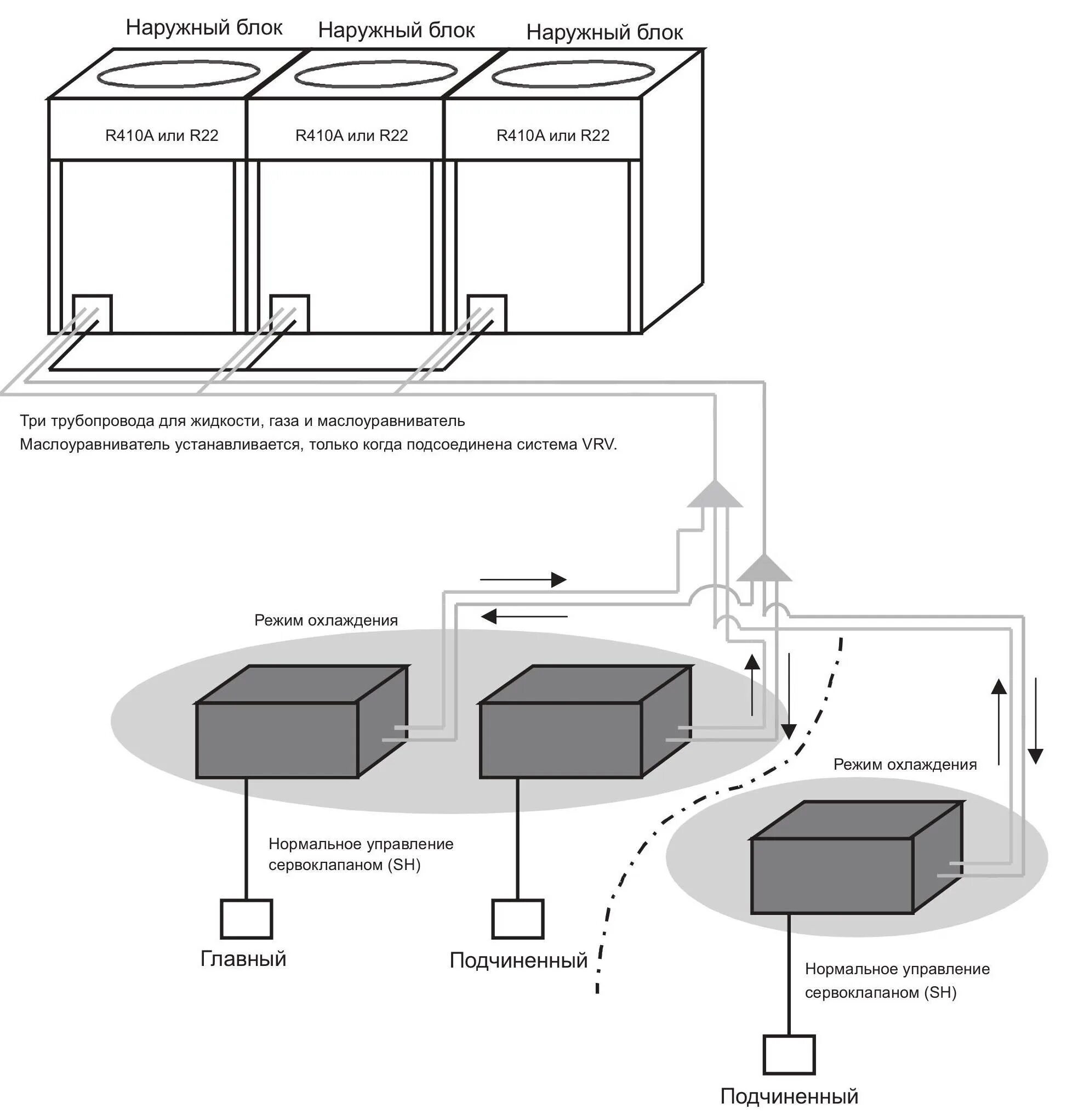 Наружный блок Наружный блок Наружный блок

R410A или R22 R410A или R22 R410A или R22

Три трубопровода для жидкости, газа и маслоуравниватель
Маслоуравниватель устанавливается, только когда подсоединена система VRV.

Режим охлаждения

Режим охлаждения

Нормальное управление сервоклапаном (SH)

Главный

Подчиненный

Нормальное управление сервоклапаном (SH)

Подчиненный