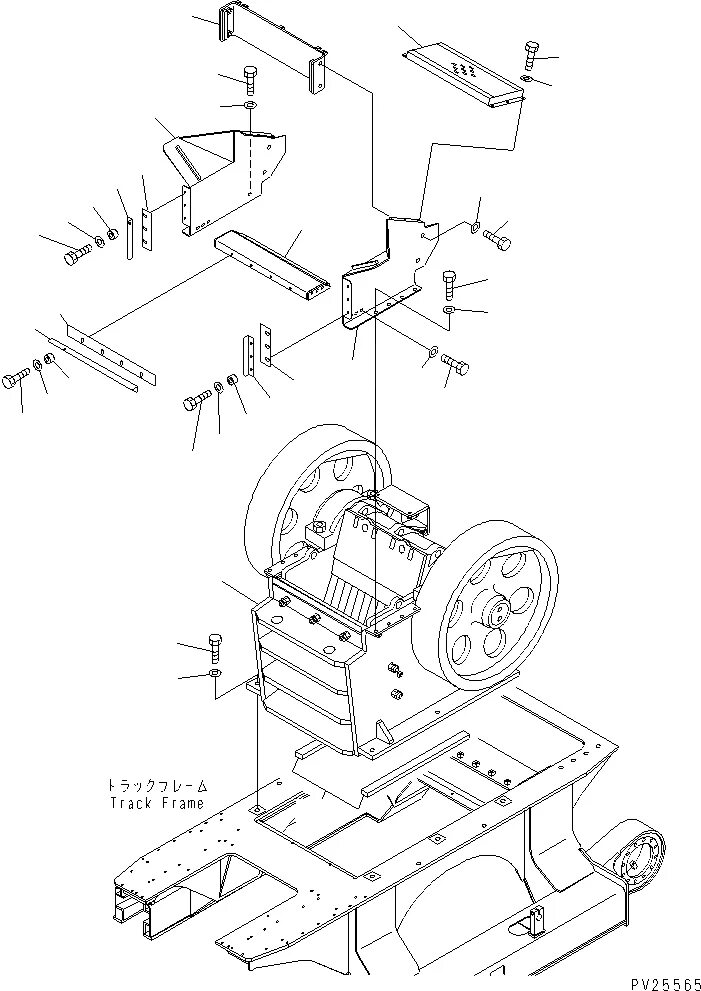 トラックフレーム
Track Frame

PV25565