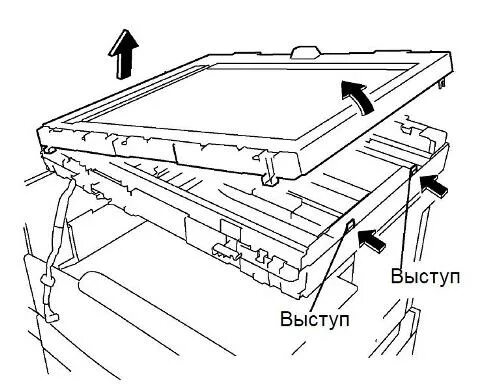 Выступ

Выступ