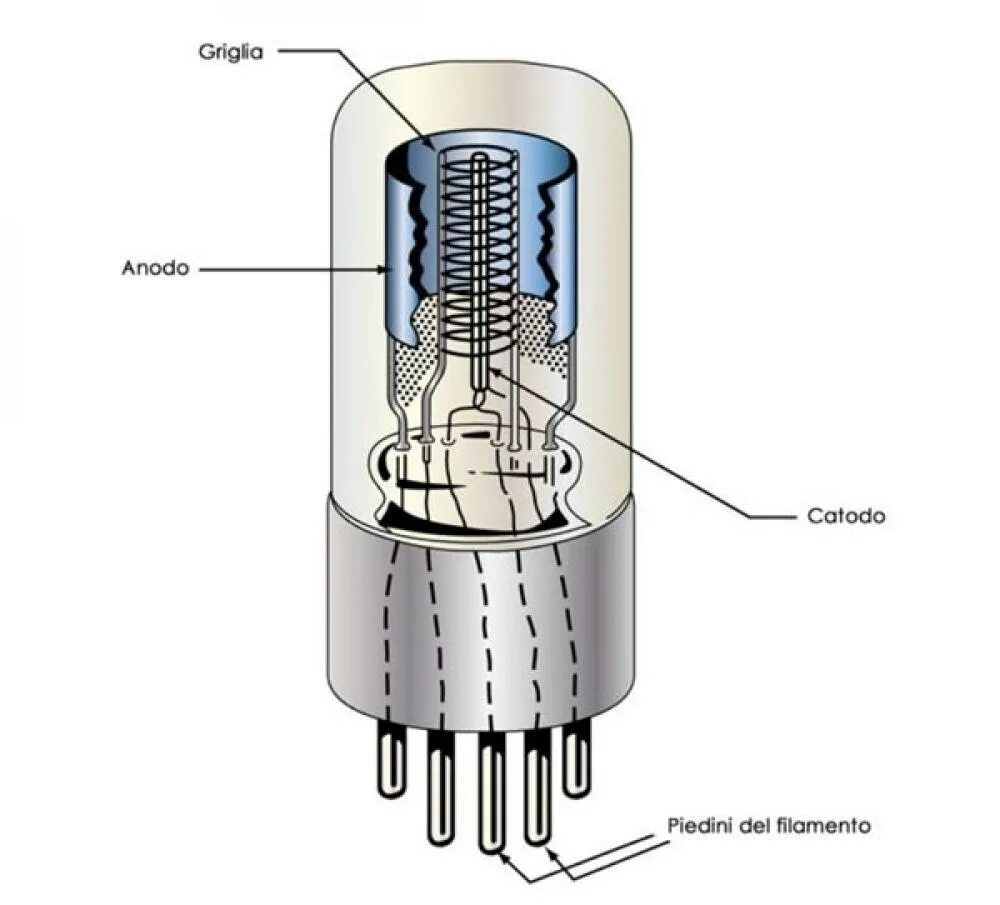 Griglia

Anodo

Catodo

Piedini del filamento