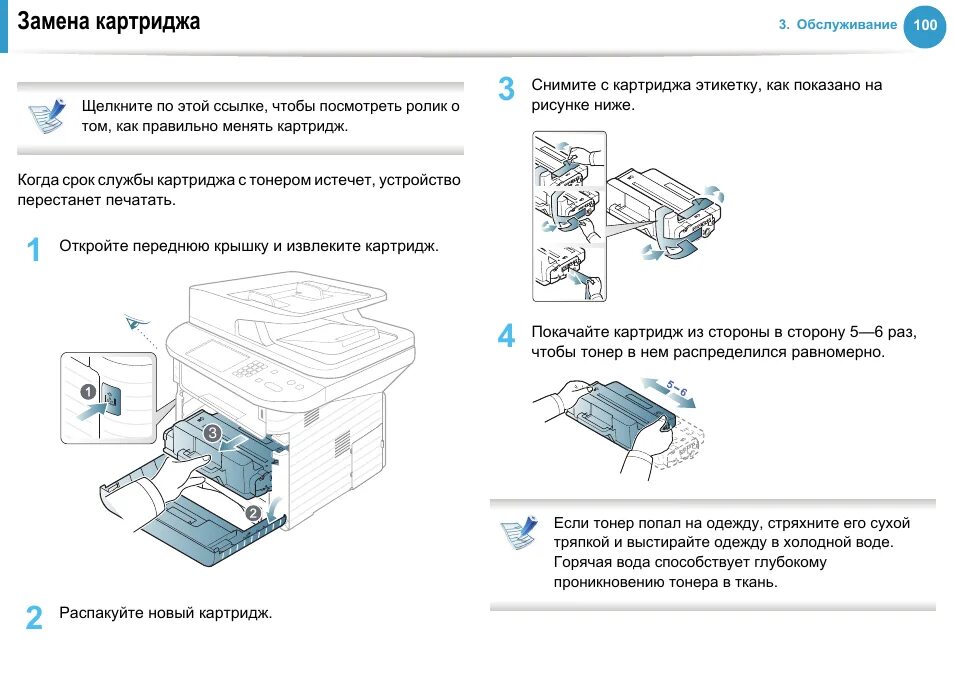 Замена картриджа

3. Обслуживание 100

Щелкните по этой ссылке, чтобы посмотреть ролик о том, как правильно менять картридж.

Когда срок службы картриджа с тонером истечет, устройство перестанет печатать.

1 Откройте переднюю крышку и извлеките картридж.

1

3

2

2 Распакуйте новый картридж.

3 Снимите с картриджа этикетку, как показано на рисунке ниже.

4 Покачайте картридж из стороны в сторону 5—6 раз, чтобы тонер в нем распределился равномерно.

5~6

Если тонер попал на одежду, стряхните его сухой тряпкой и выстирайте одежду в холодной воде. Горячая вода способствует глубокому проникновению тонера в ткань.