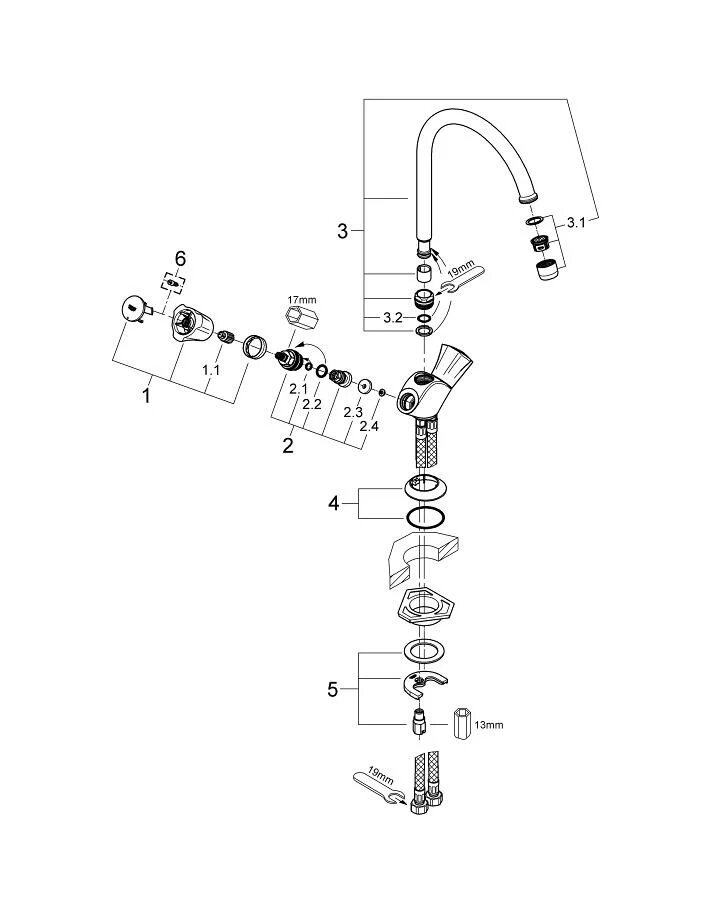 3
3.1
19mm
3.2
6
17mm
1.1
1
2.1
2.2
2.3
2.4
2
4
5
13mm
19mm