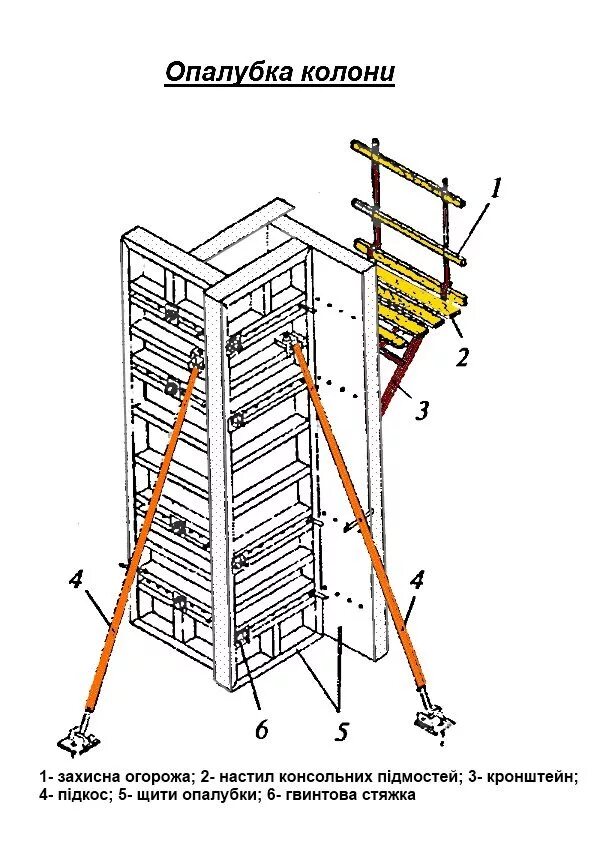 Опалубка колони

1

2

3

4

4

6

5

1- захисна огорожа; 2- настил консольних підмостей; 3- кронштейн; 4- підкос; 5- щити опалубки; 6- гвинтова стяжка